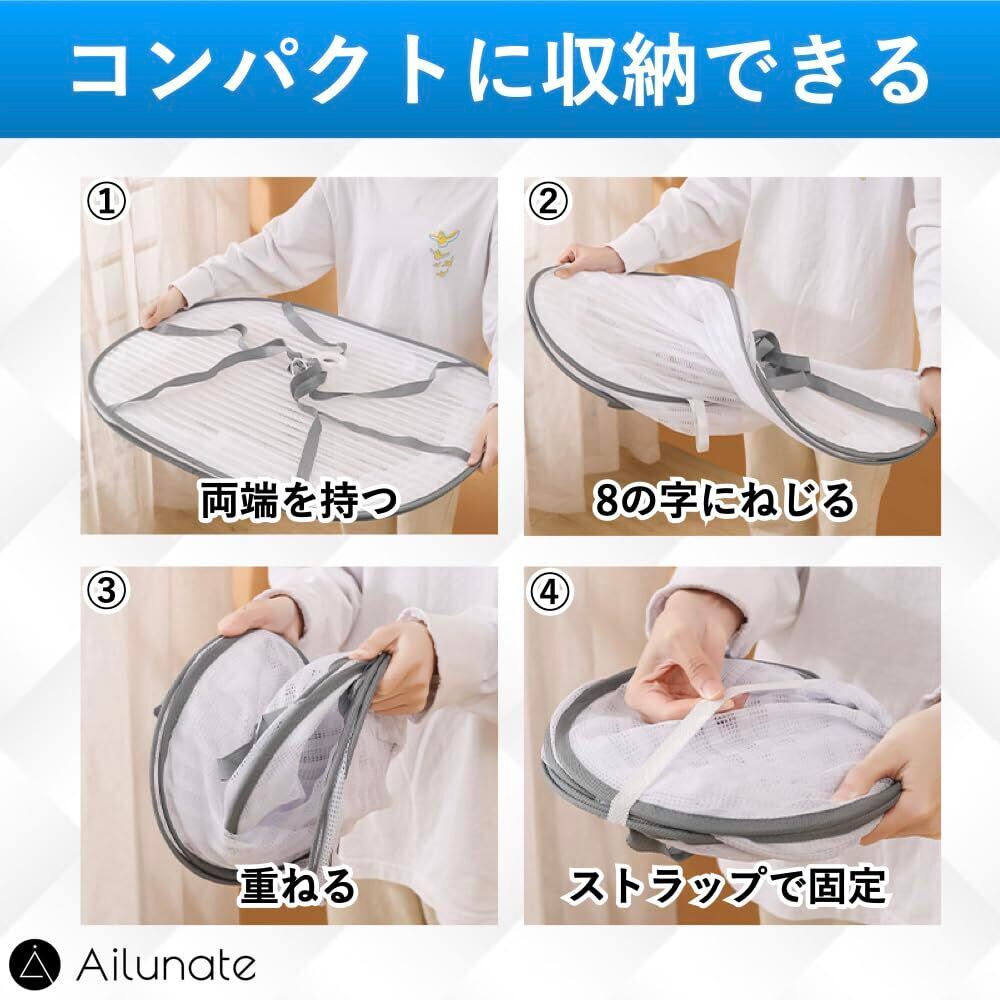 コンパクトに収納できる

①
両端を持つ

②
8の字にねじる

③
重ねる

④
ストラップで固定

Ailunate