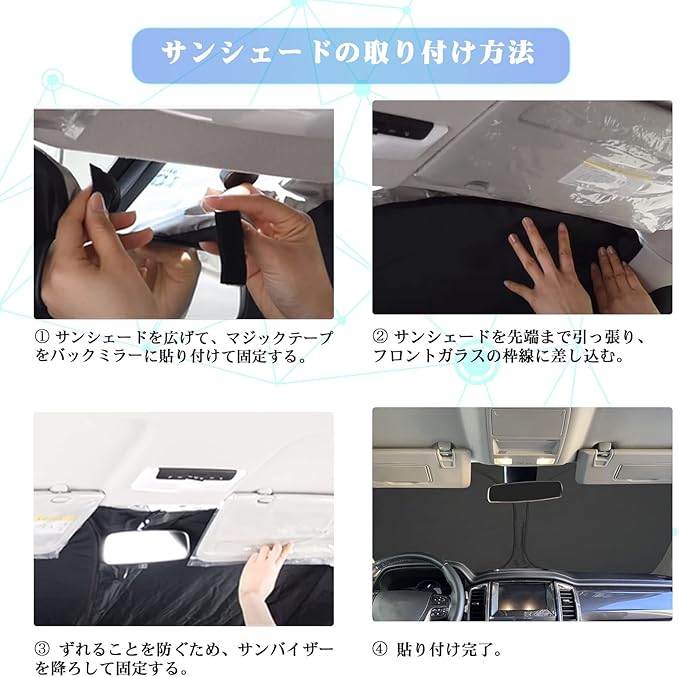 サンシェードの取り付け方法

① サンシェードを広げて、マジックテープをバックミラーに貼り付けて固定する。

② サンシェードを先端まで引っ張り、フロントガラスの枠線に差し込む。

③ ずれることを防ぐため、サンバイザーを降ろして固定する。

④ 貼り付け完了。