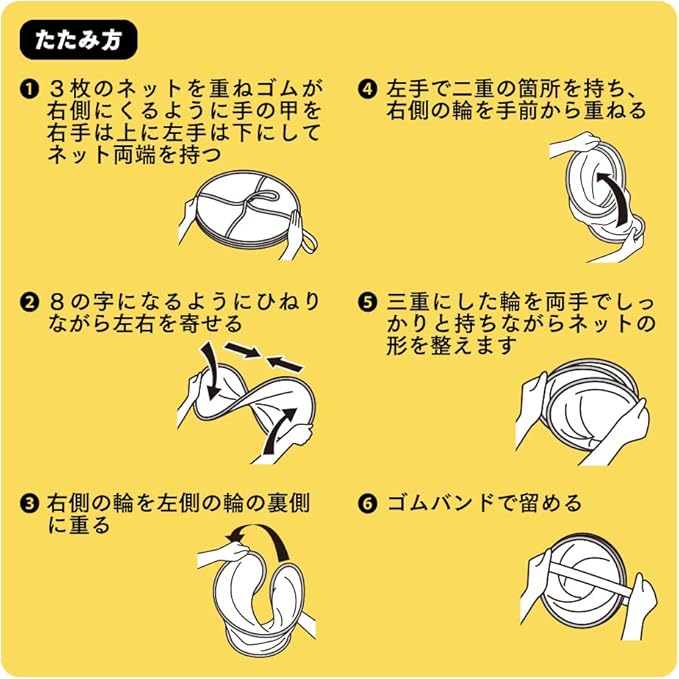 たたみ方

❶ ３枚のネットを重ねゴムが右側にくるように手の甲を右手は上に左手は下にしてネット両端を持つ

❷ ８の字になるようにひねりながら左右を寄せる

❸ 右側の輪を左側の輪の裏側に重る

❹ 左手で二重の箇所を持ち、右側の輪を手前から重ねる

❺ 三重にした輪を両手でしっかりと持ちながらネットの形を整えます

❻ ゴムバンドで留める