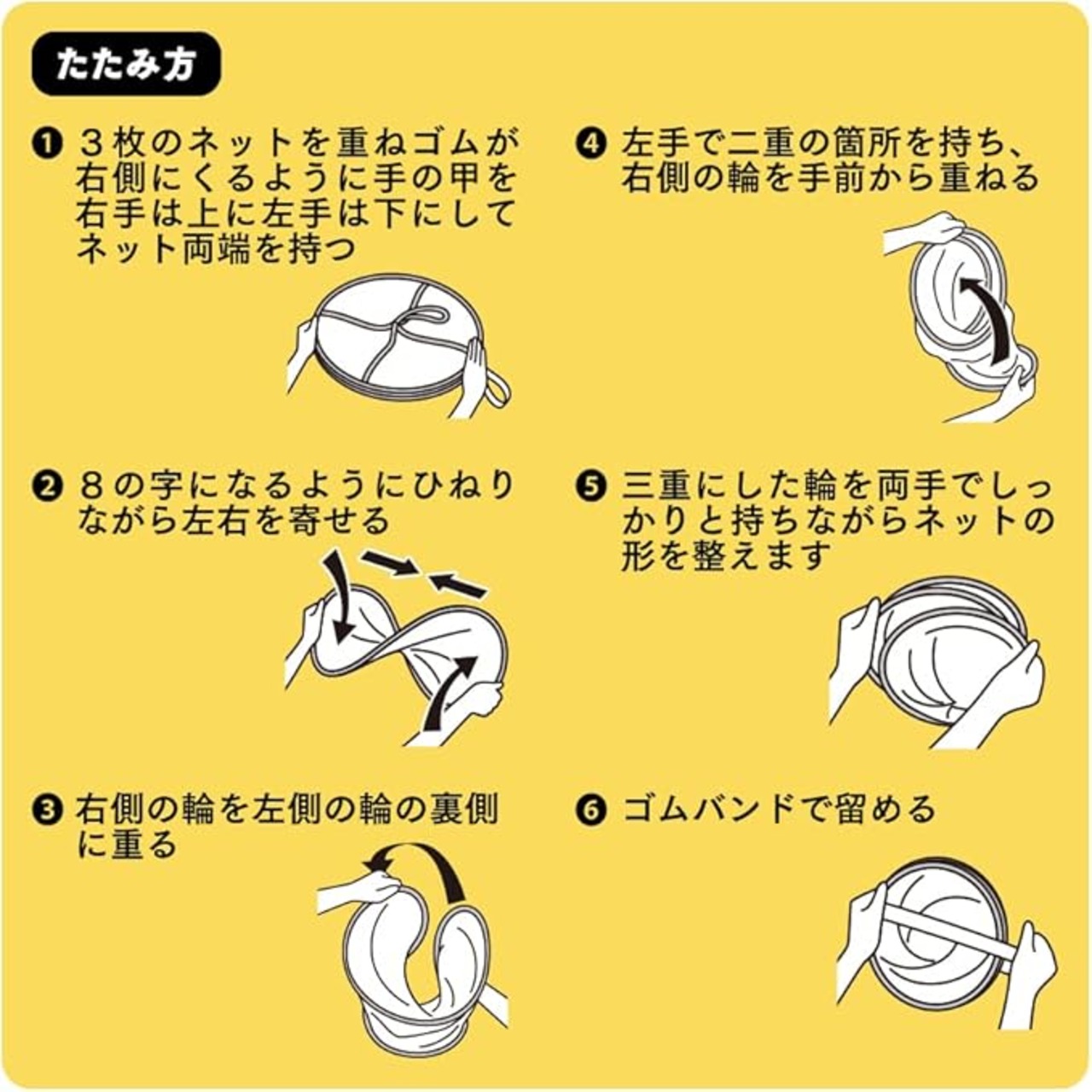 たたみ方

❶ ３枚のネットを重ねゴムが右側にくるように手の甲を右手は上に左手は下にしてネット両端を持つ

❷ ８の字になるようにひねりながら左右を寄せる

❸ 右側の輪を左側の輪の裏側に重る

❹ 左手で二重の箇所を持ち、右側の輪を手前から重ねる

❺ 三重にした輪を両手でしっかりと持ちながらネットの形を整えます

❻ ゴムバンドで留める