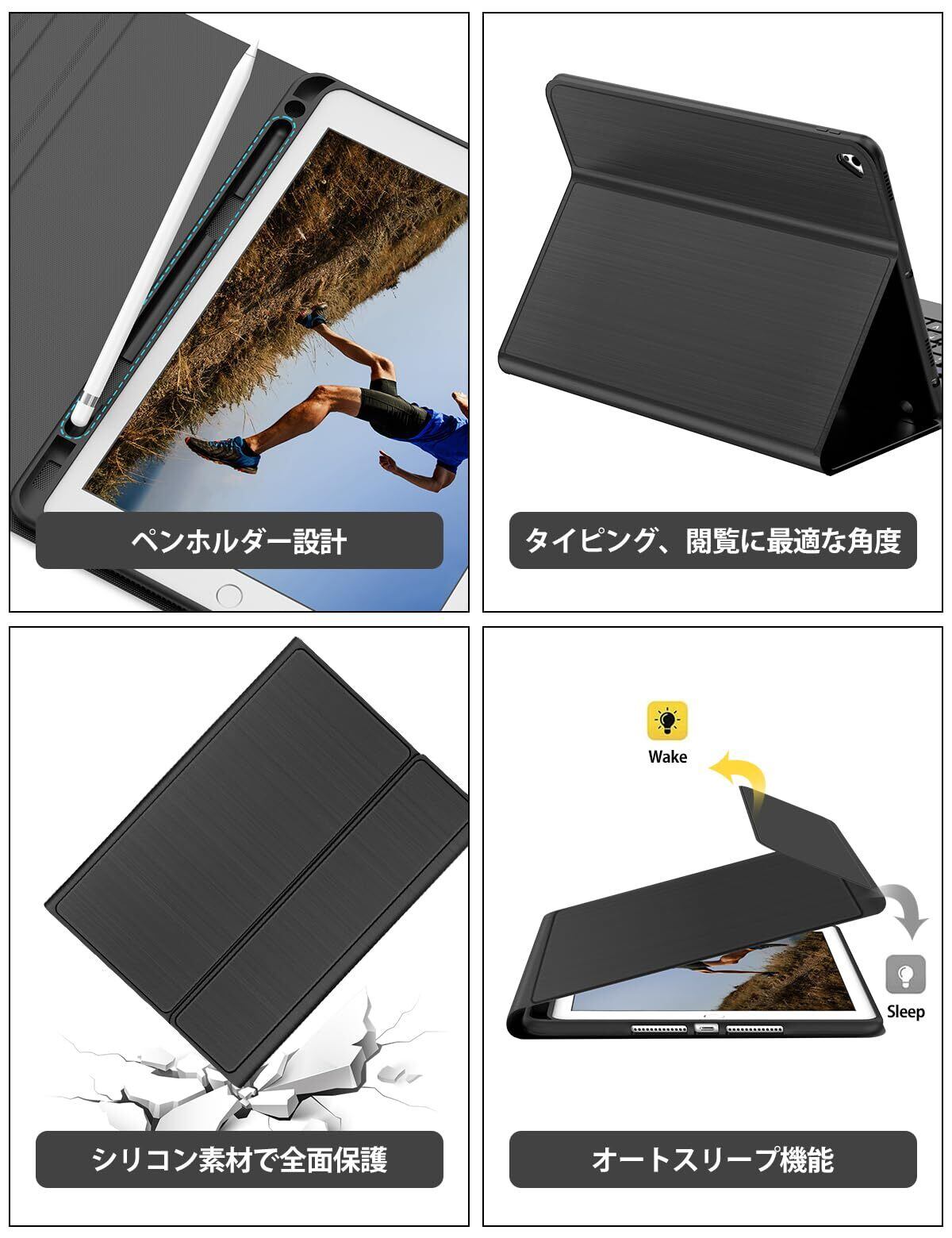 ペンホルダー設計

タイピング、閲覧に最適な角度

シリコン素材で全面保護

Wake

Sleep

オートスリープ機能