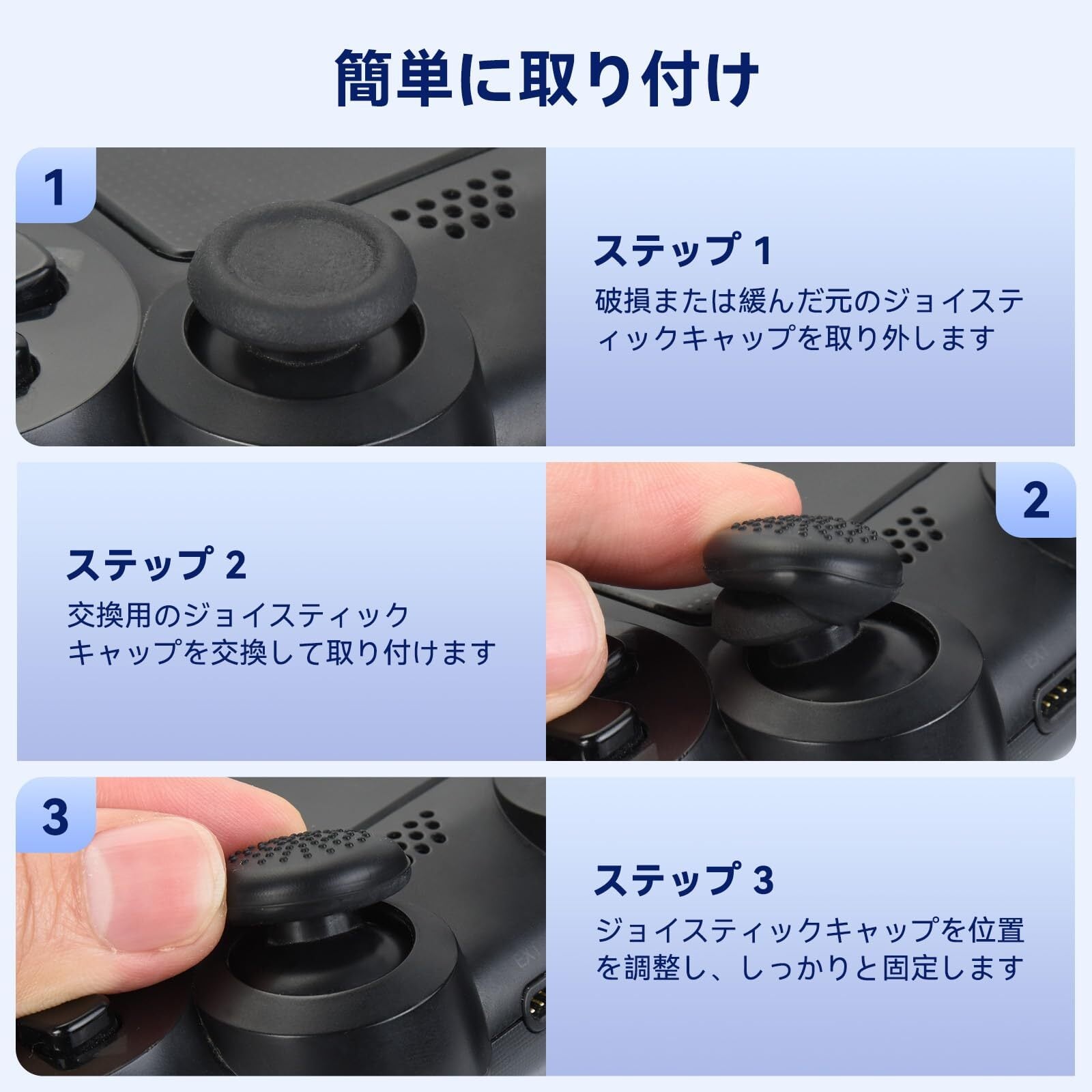 簡単に取り付け

1

ステップ 1
破損または緩んだ元のジョイスティックキャップを取り外します

ステップ 2
交換用のジョイスティックキャップを交換して取り付けます

2

3

ステップ 3
ジョイスティックキャップを位置を調整し、しっかりと固定します