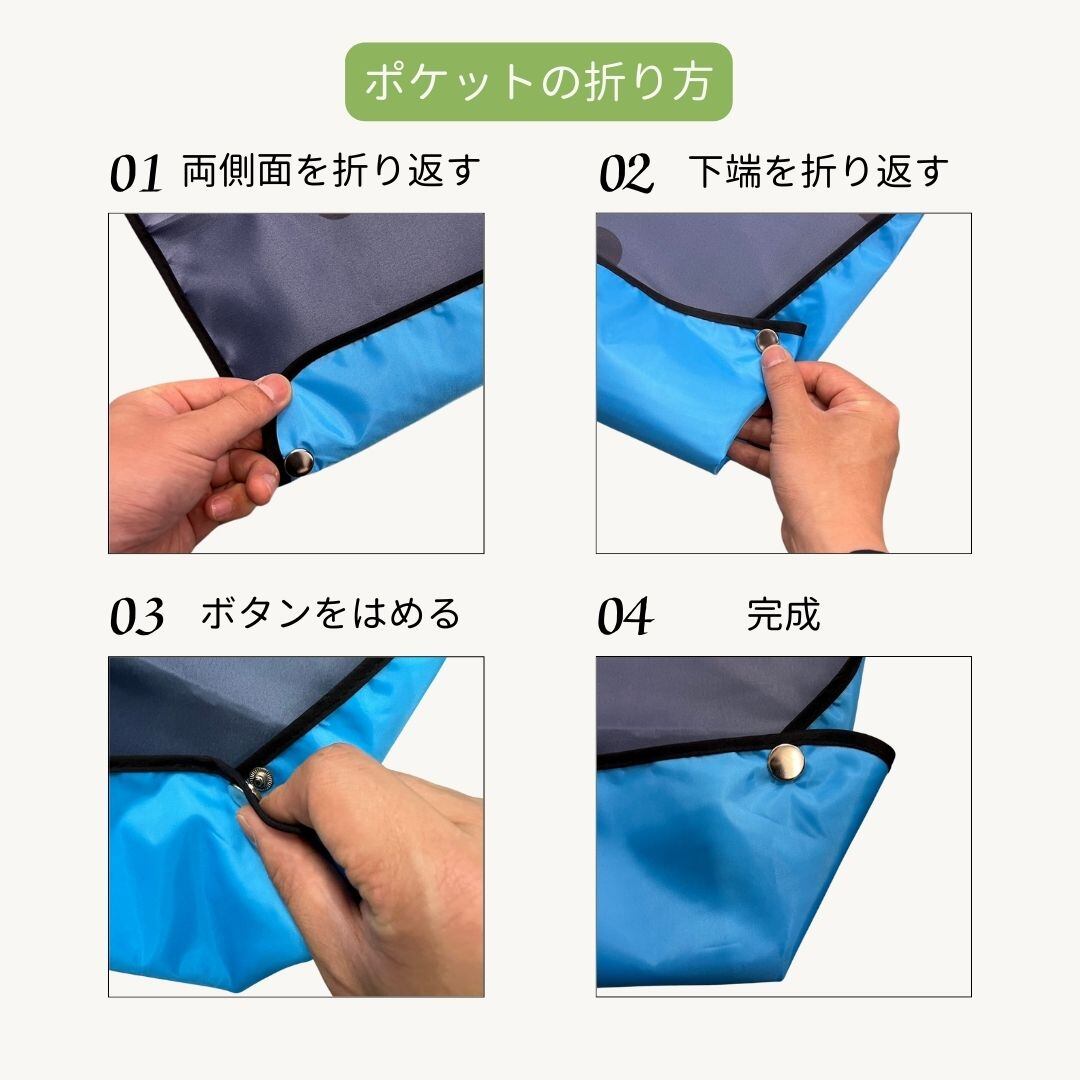 ポケットの折り方

01 両側面を折り返す

02 下端を折り返す

03 ボタンをはめる

04 完成