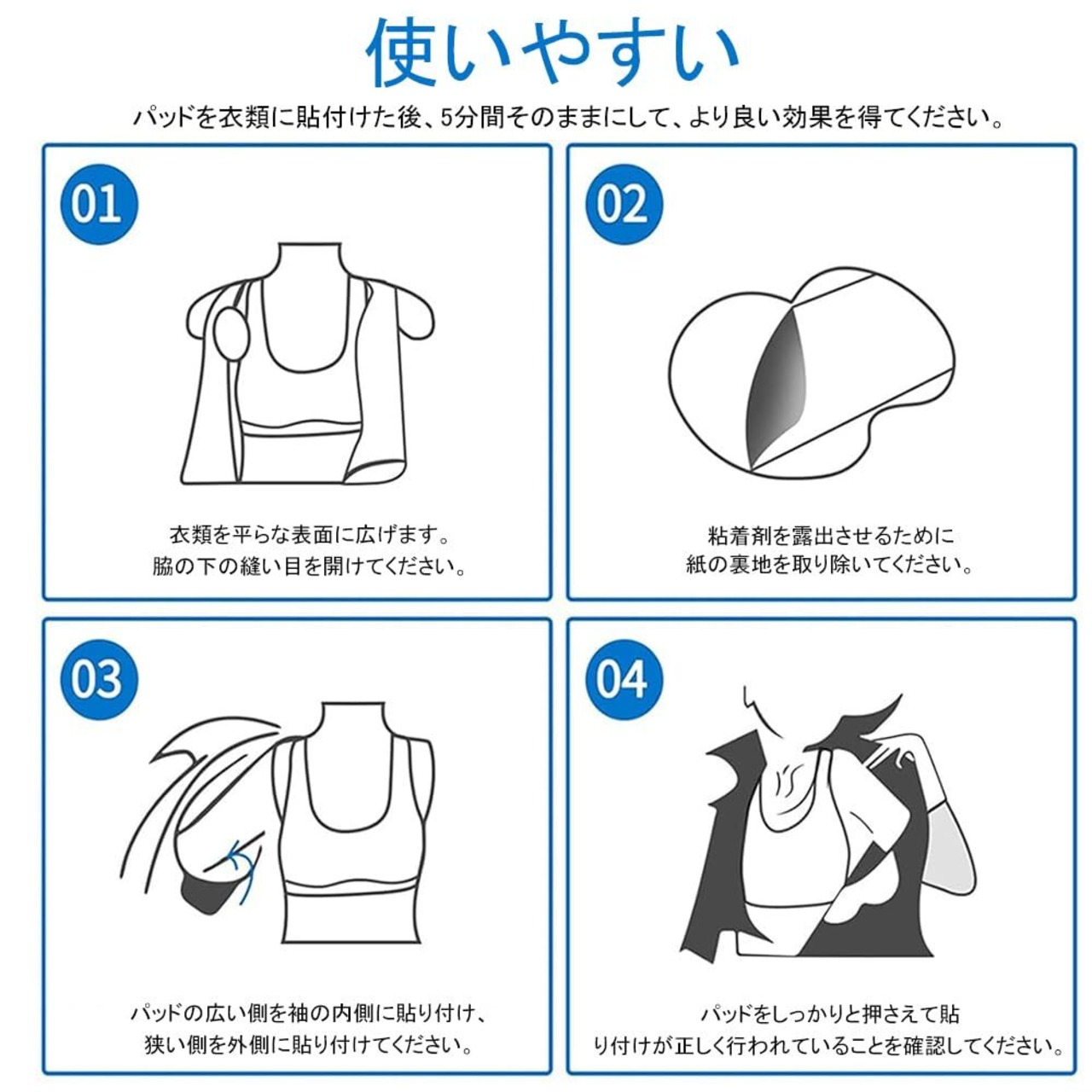 使いやすい

パッドを衣類に貼付けた後、5分間そのままにして、より良い効果を得てください。

01

衣類を平らな表面に広げます。
脇の下の縫い目を開けてください。

02

粘着剤を露出させるために
紙の裏地を取り除いてください。

03

パッドの広い側を袖の内側に貼り付け、
狭い側を外側に貼り付けてください。

04

パッドをしっかりと押さえて貼
り付けが正しく行われていることを確認してください。