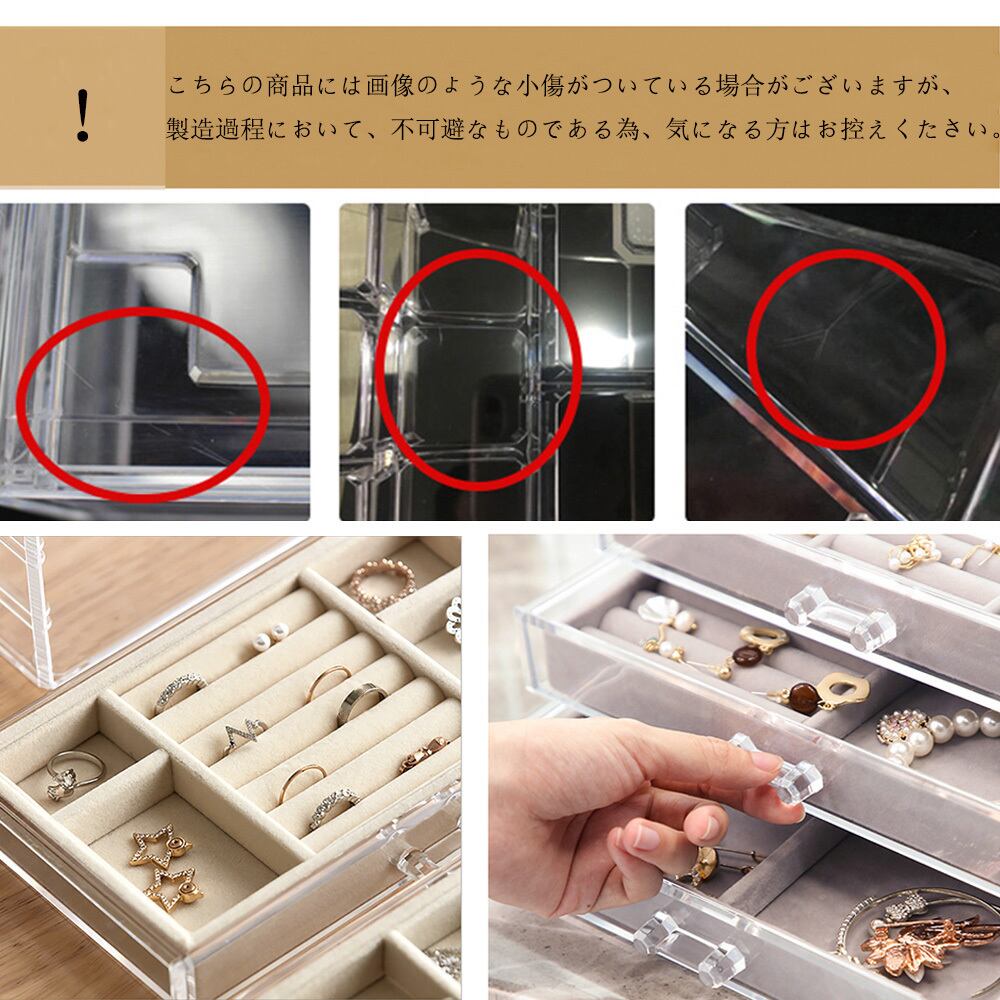 !

こちらの商品には画像のような小傷がついている場合がございますが、製造過程において、不可避なものである為、気になる方はお控えください。