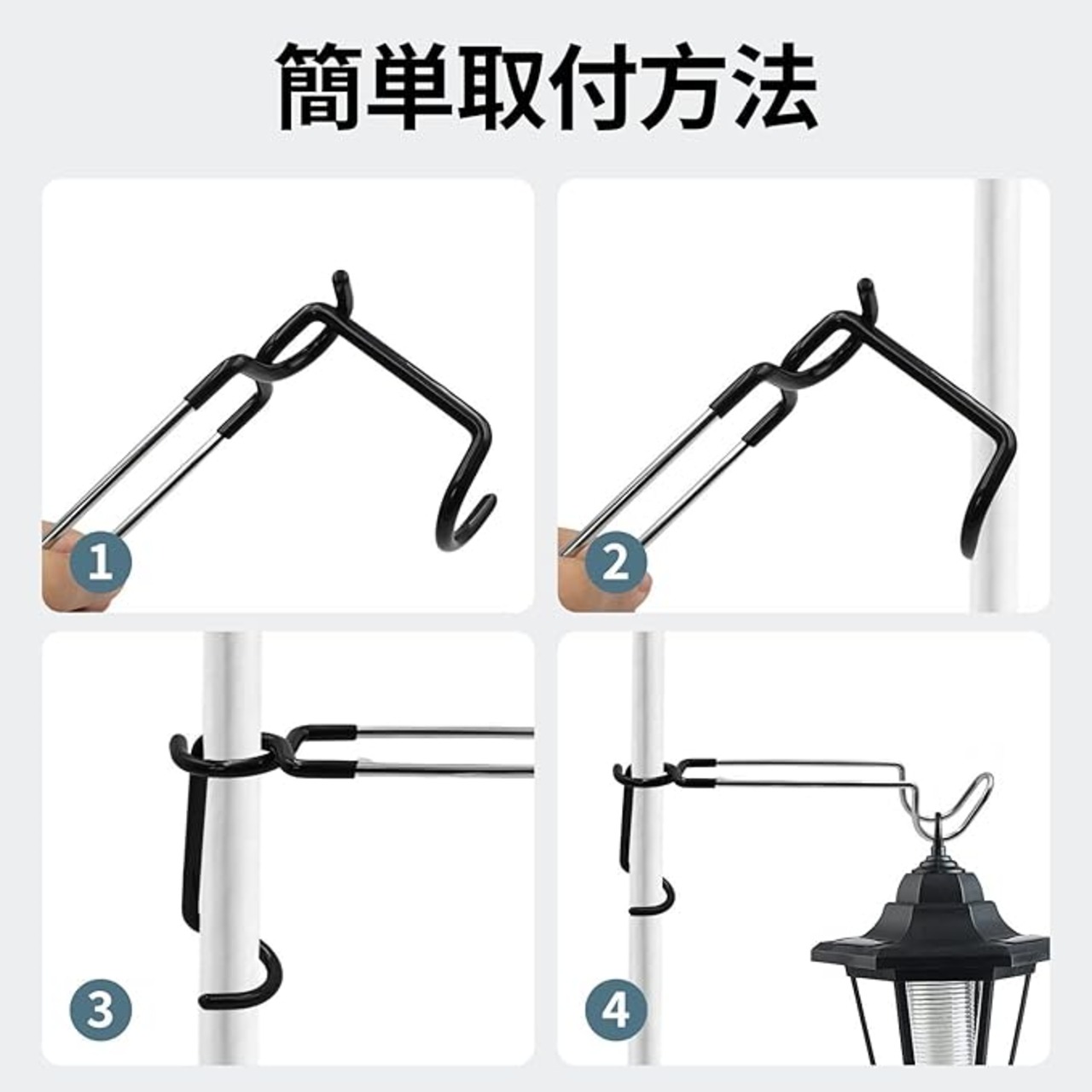 簡単取付方法

1

2

3

4