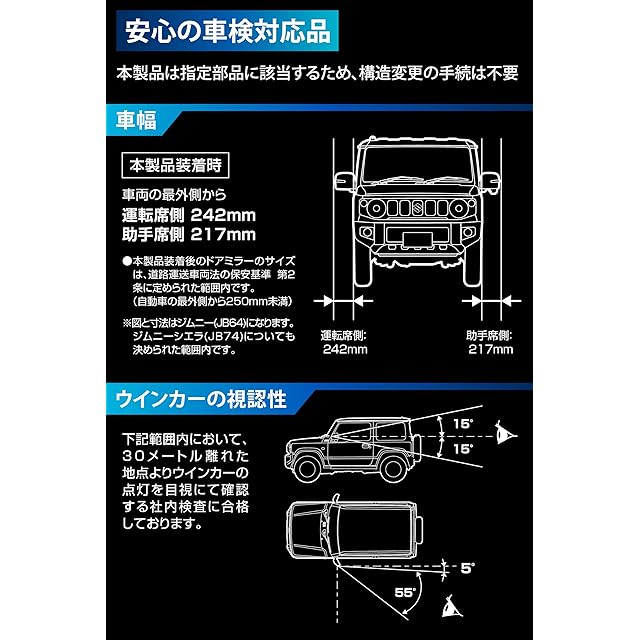 安心の車検対応品

本製品は指定部品に該当するため、構造変更の手続は不要

車幅

本製品装着時

車両の最外側から
運転席側 242mm
助手席側 217mm

●本製品装着後のドアミラーのサイズは、道路運送車両法の保安基準 第2条に定められた範囲内です。
(自動車の最外側から250mm未満)

※図と寸法はジムニー(JB64)になります。ジムニーシエラ(JB74)についても決められた範囲内です。

運転席側:
242mm

助手席側:
217mm

ウインカーの視認性

下記範囲内において、30メートル離れた地点よりウインカーの点灯を目視にて確認する社内検査に合格しております。

15°
15°
5°
55°