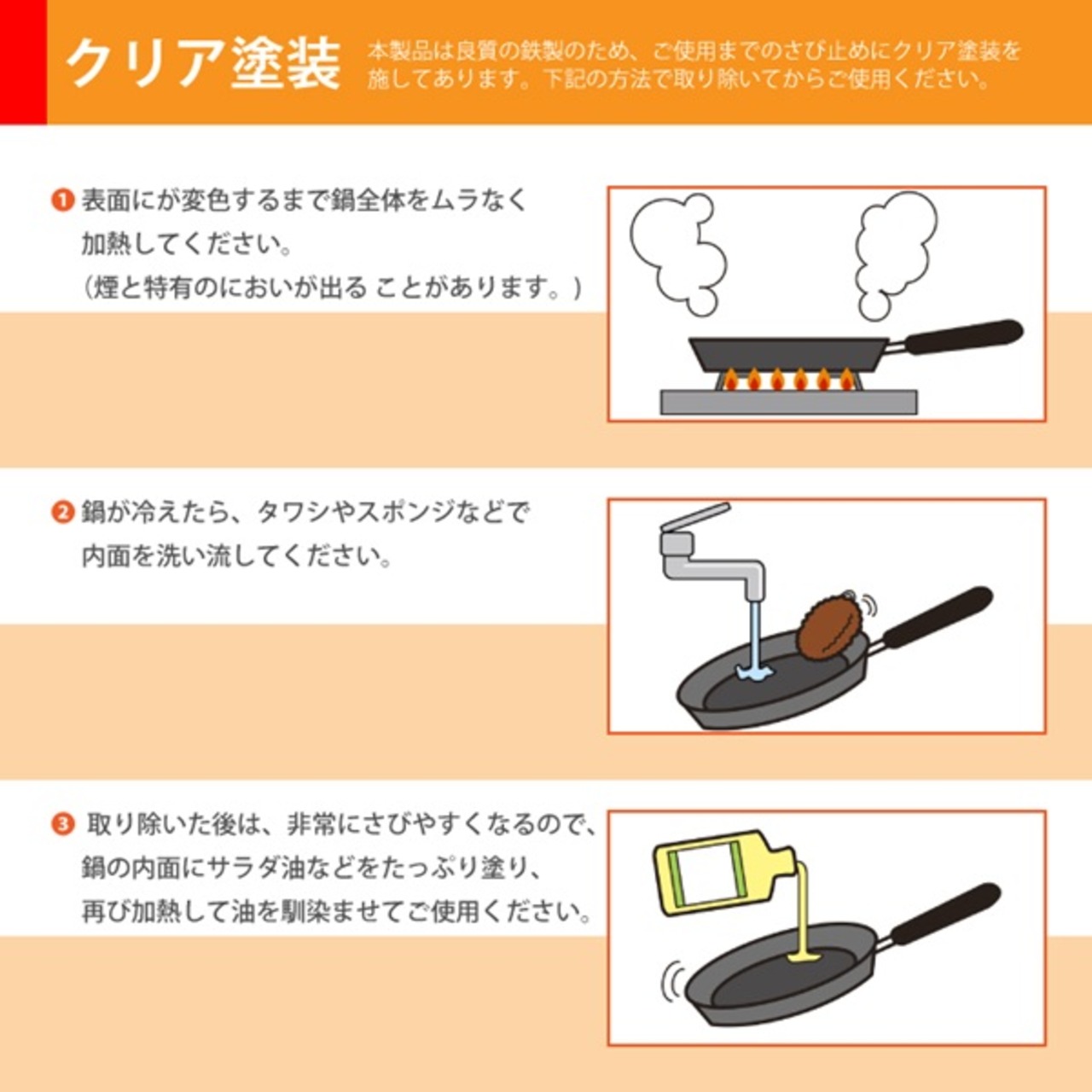 クリア塗装　本製品は良質の鉄製のため、ご使用までのさび止めにクリア塗装を施してあります。下記の方法で取り除いてからご使用ください。

❶ 表面にが変色するまで鍋全体をムラなく加熱してください。
（煙と特有のにおいが出る ことがあります。）

❷ 鍋が冷えたら、タワシやスポンジなどで内面を洗い流してください。

❸ 取り除いた後は、非常にさびやすくなるので、鍋の内面にサラダ油などをたっぷり塗り、再び加熱して油を馴染ませてご使用ください。