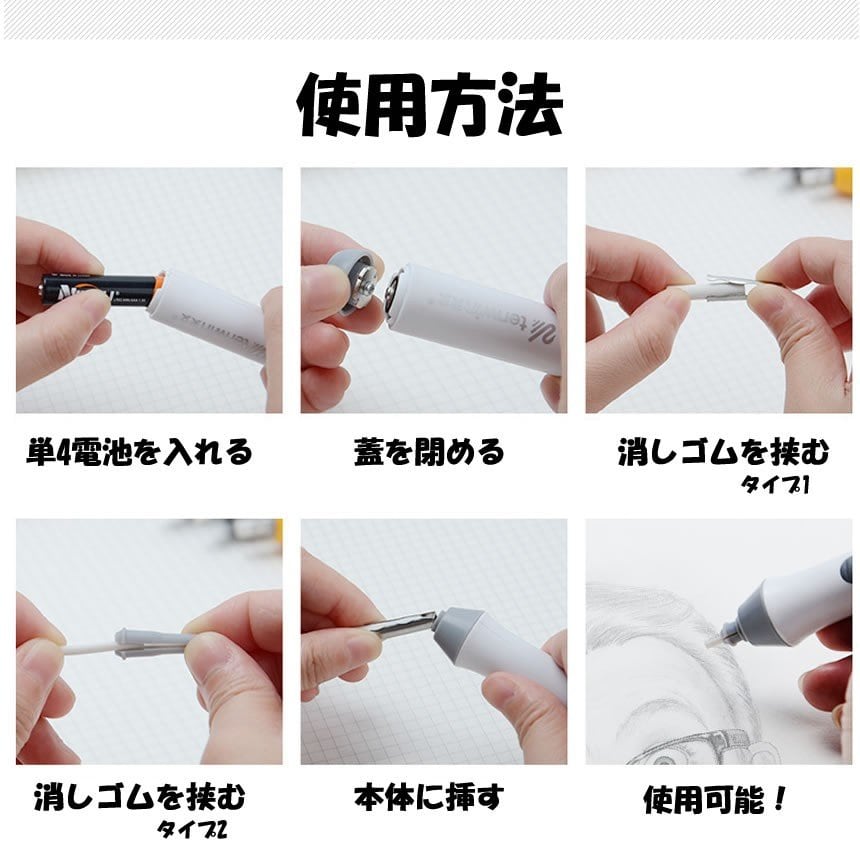 使用方法

単4電池を入れる

蓋を閉める

消しゴムを挟む
タイプ1

消しゴムを挟む
タイプ2

本体に挿す

使用可能！