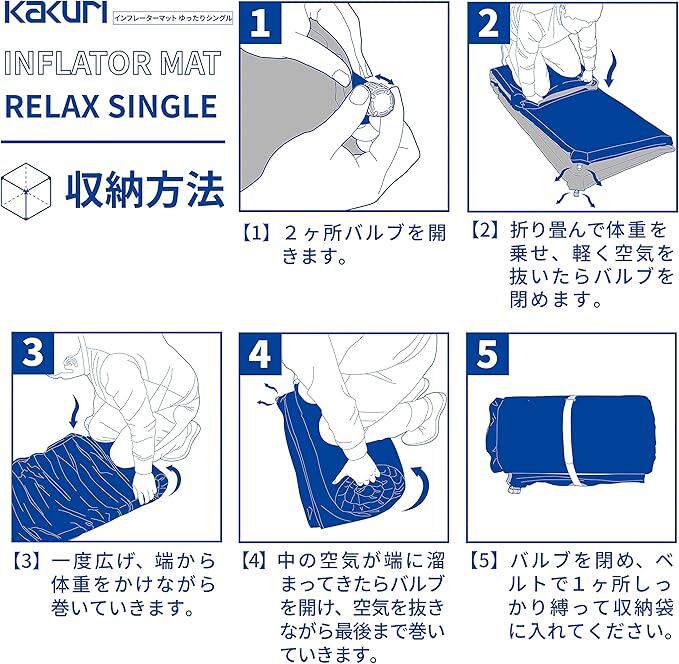 KAKURI インフレーターマット ゆったりシングル

INFLATOR MAT
RELAX SINGLE

収納方法

1

【1】２ヶ所バルブを開きます。

2

【2】折り畳んで体重を乗せ、軽く空気を抜いたらバルブを閉めます。

3

【3】一度広げ、端から体重をかけながら巻いていきます。

4

【4】中の空気が端に溜まってきたらバルブを開け、空気を抜きながら最後まで巻いていきます。

5

【5】バルブを閉め、ベルトで１ヶ所しっかり縛って収納袋に入れてください。