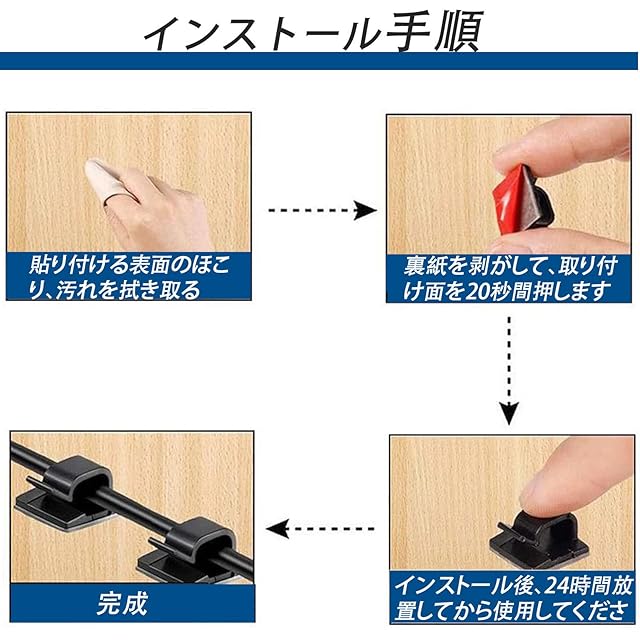 インストール手順

貼り付ける表面のほこり、汚れを拭き取る

裏紙を剥がして、取り付け面を20秒間押します

インストール後、24時間放置してから使用してくださ

完成