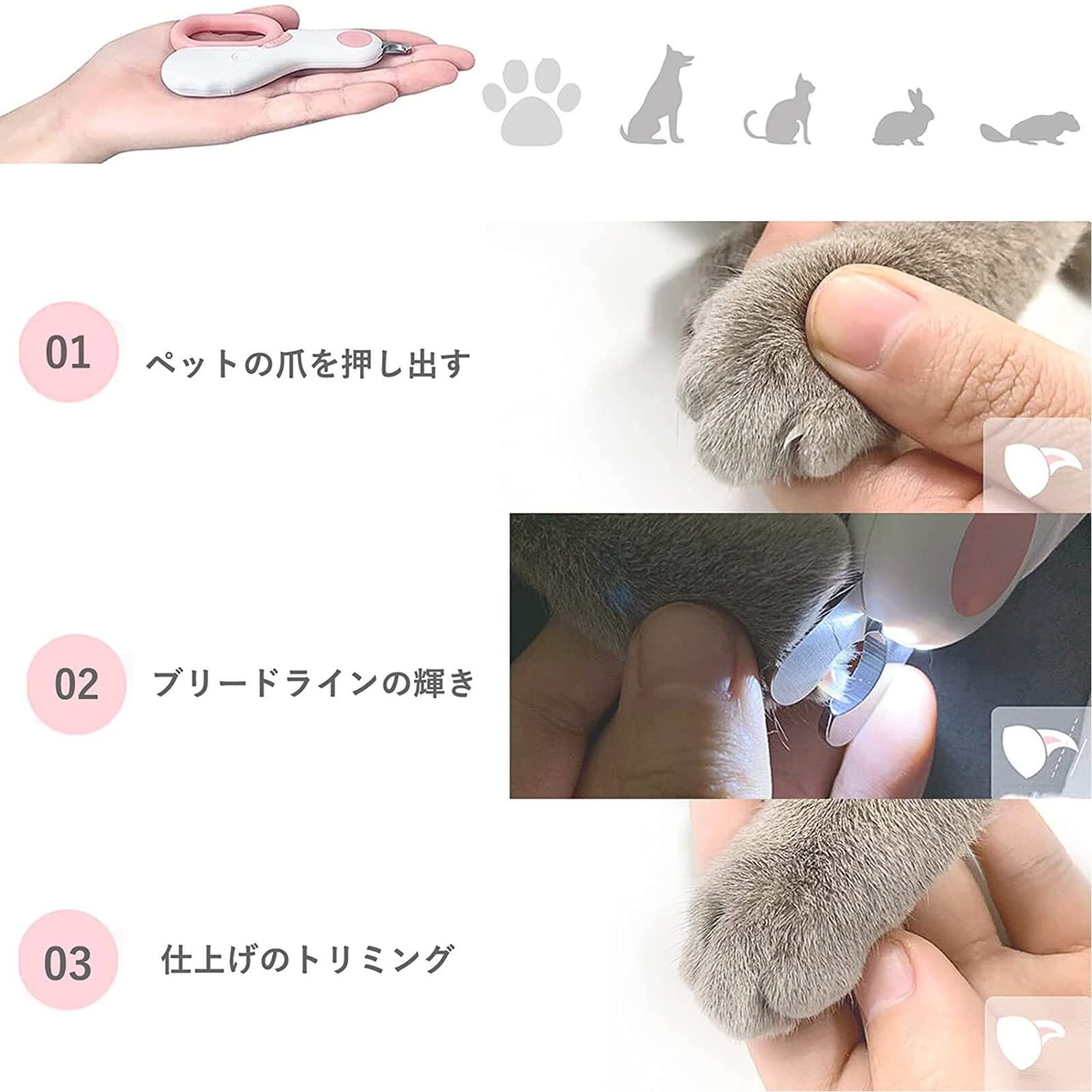 01 ペットの爪を押し出す

02 ブリードラインの輝き

03 仕上げのトリミング