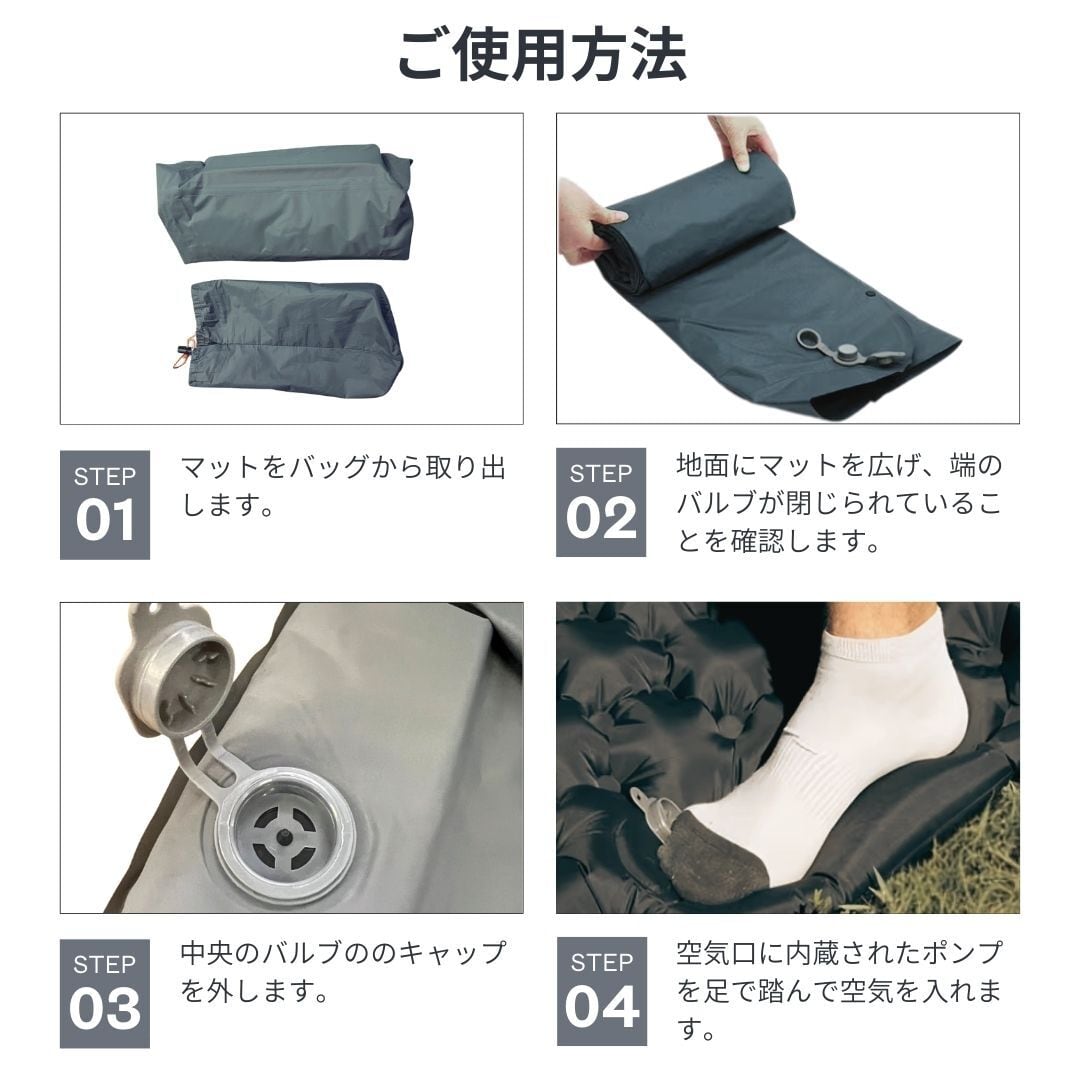 ご使用方法

STEP 01

マットをバッグから取り出します。

STEP 02

地面にマットを広げ、端のバルブが閉じられていることを確認します。

STEP 03

中央のバルブののキャップを外します。

STEP 04

空気口に内蔵されたポンプを足で踏んで空気を入れます。