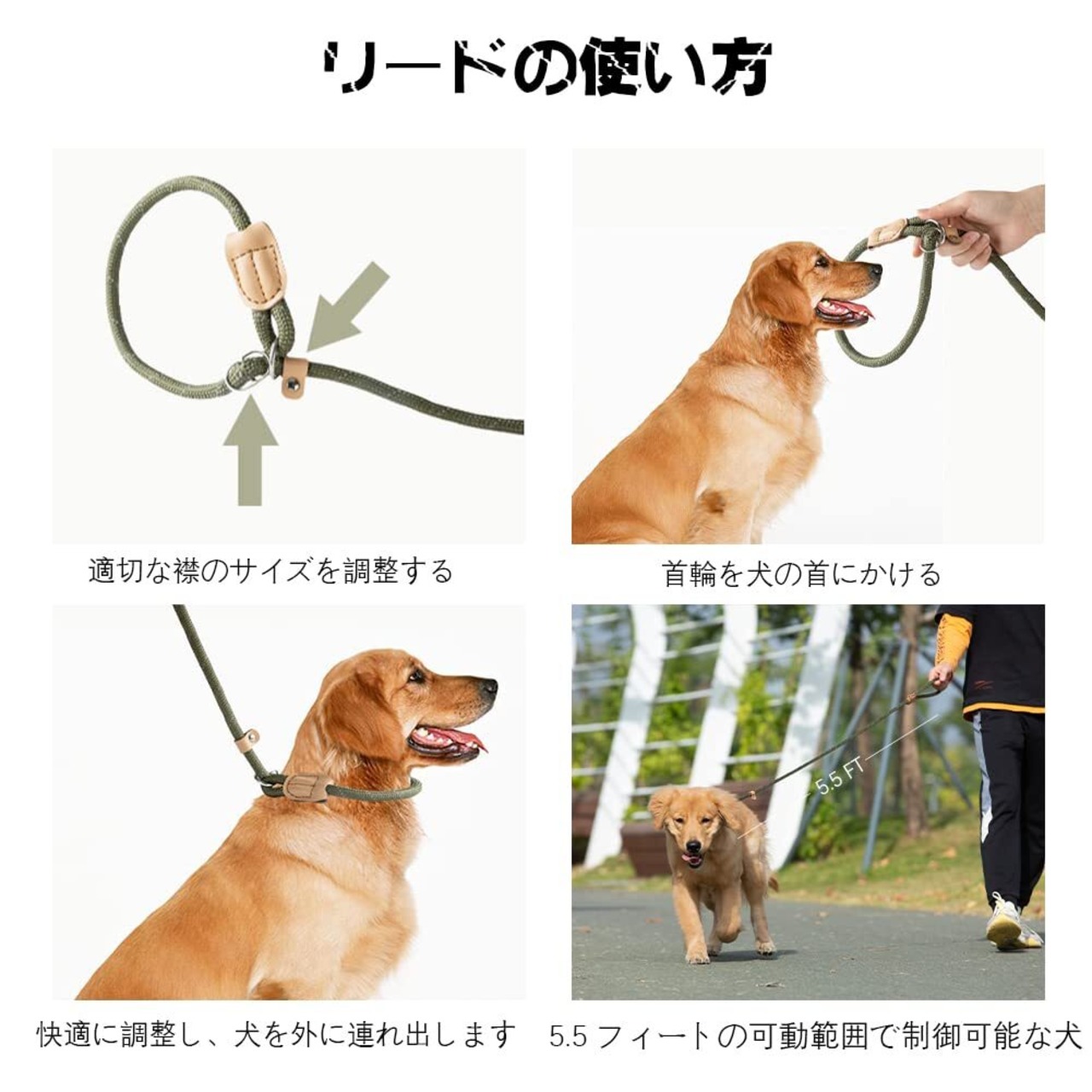 リードの使い方

適切な襟のサイズを調整する

首輪を犬の首にかける

快適に調整し、犬を外に連れ出します

5.5 FT

5.5 フィートの可動範囲で制御可能な犬