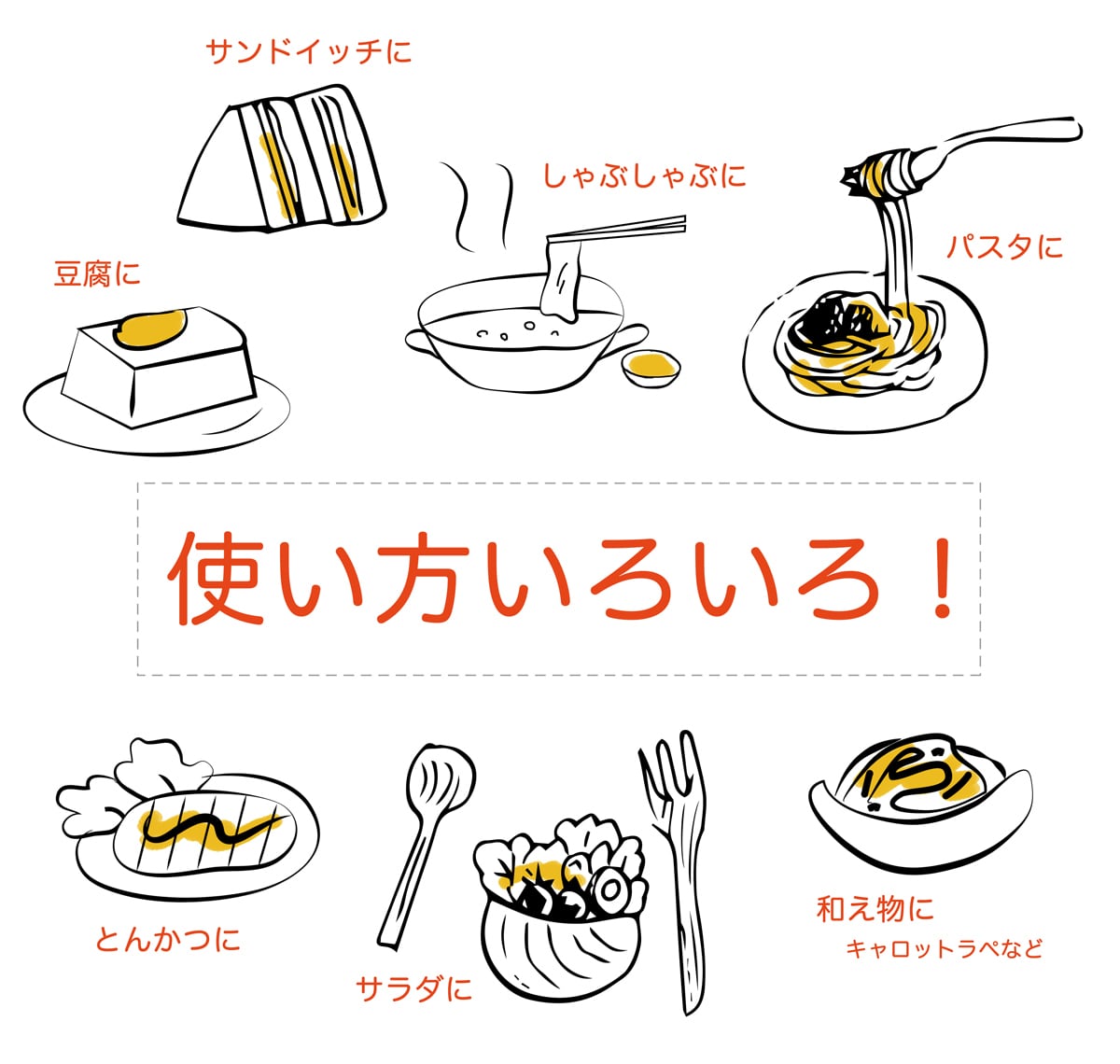 サンドイッチに

しゃぶしゃぶに

豆腐に

パスタに

使い方いろいろ！

とんかつに

サラダに

和え物に
キャロットラペなど