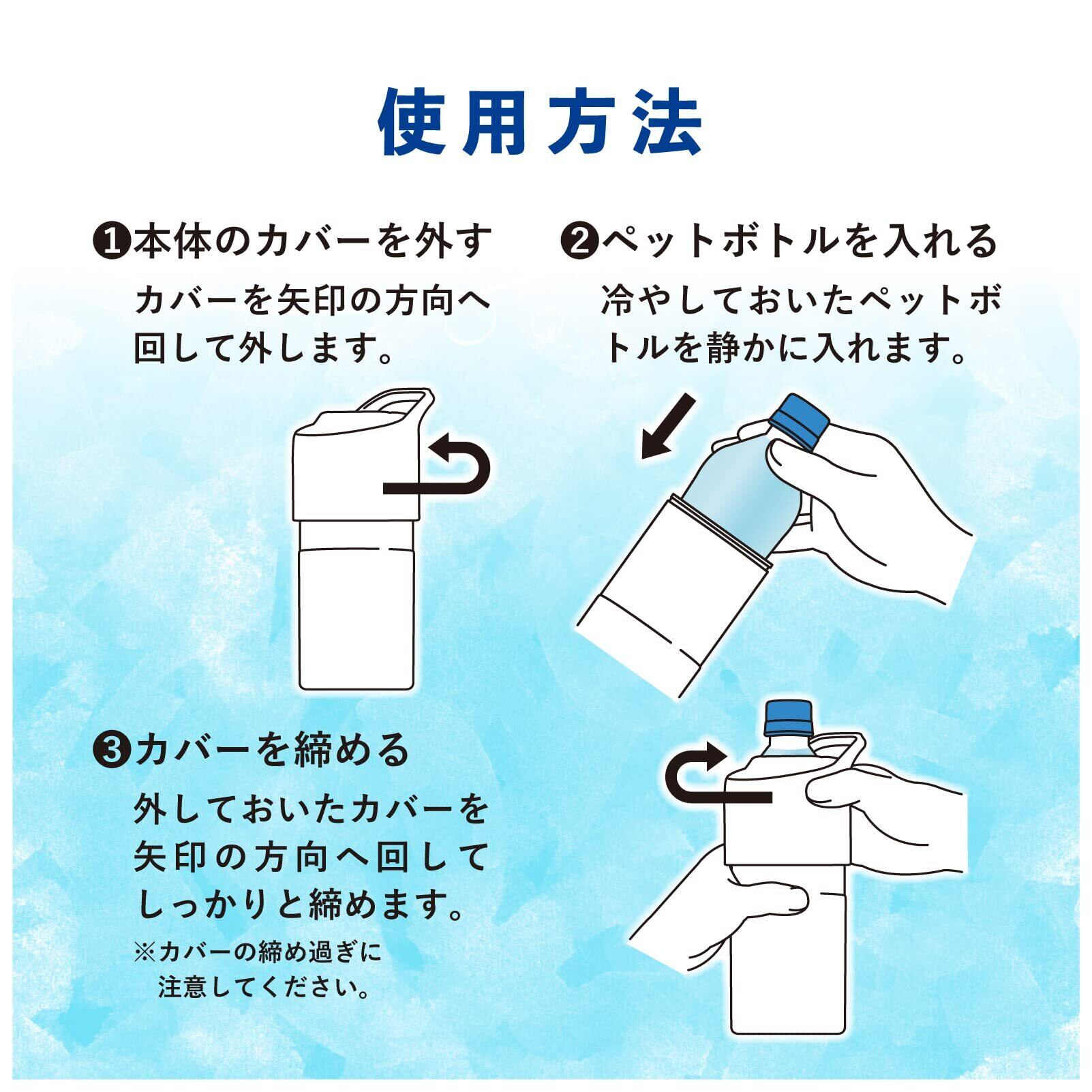 使用方法

❶本体のカバーを外す

カバーを矢印の方向へ回して外します。

❷ペットボトルを入れる

冷やしておいたペットボトルを静かに入れます。

❸カバーを締める

外しておいたカバーを矢印の方向へ回してしっかりと締めます。

※カバーの締め過ぎに注意してください。