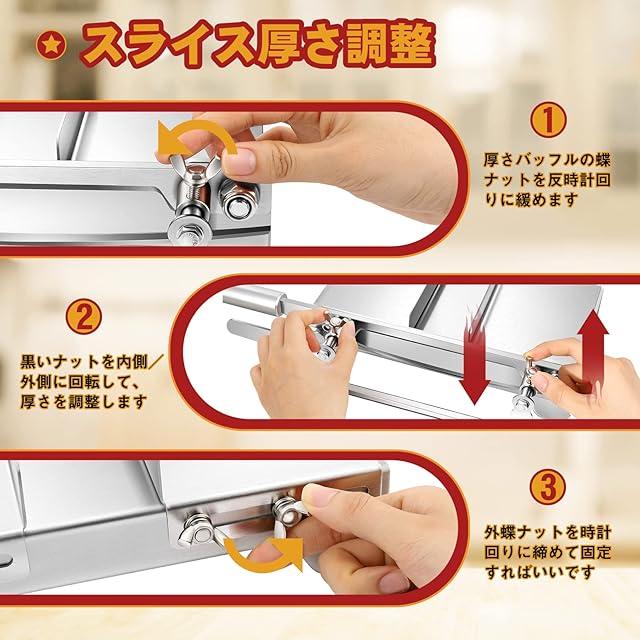 スライス厚さ調整

1

厚さバッフルの蝶ナットを反時計回りに緩めます

2

黒いナットを内側／外側に回転して、厚さを調整します

3

外蝶ナットを時計回りに締めて固定すればいいです