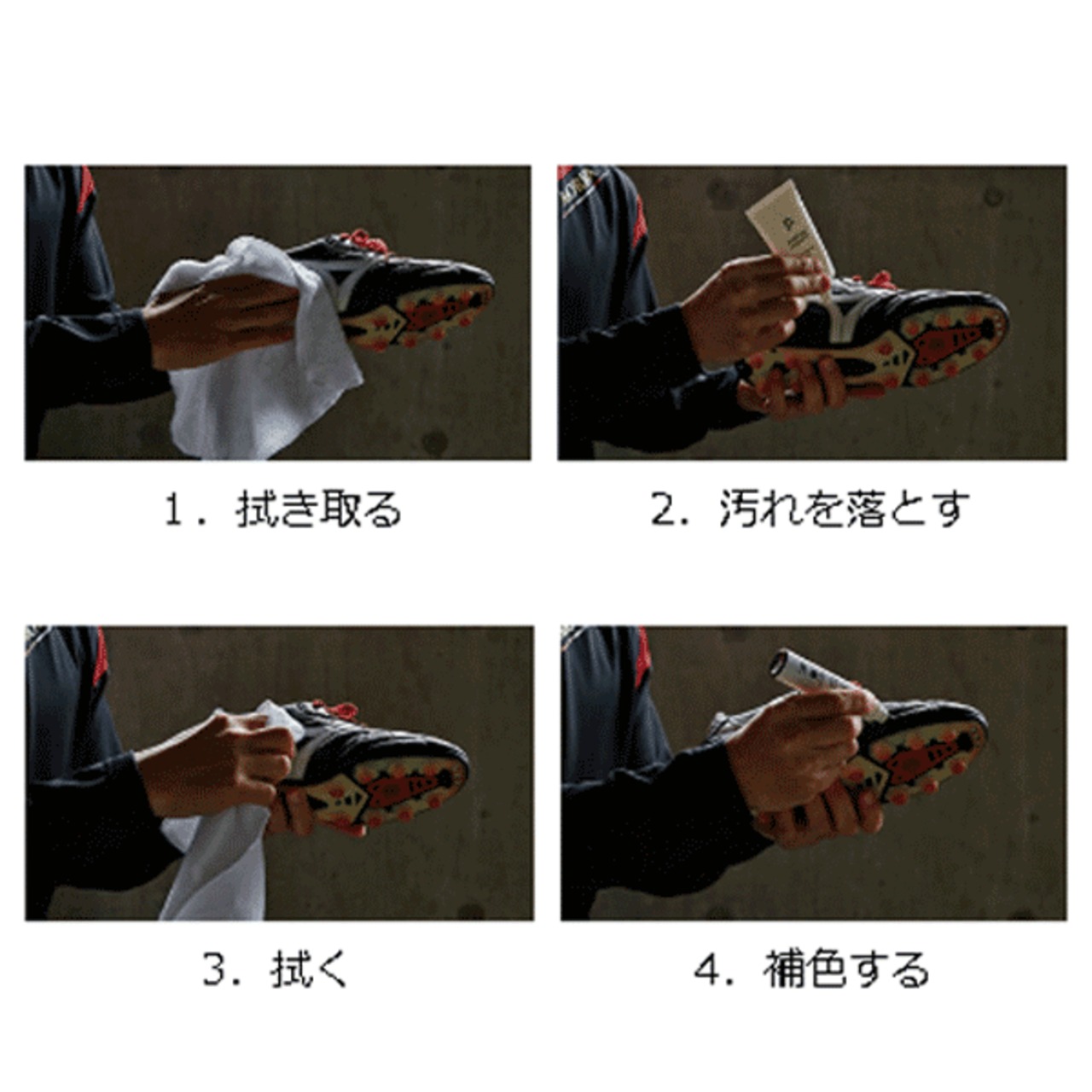 1．拭き取る

2．汚れを落とす

3．拭く

4．補色する