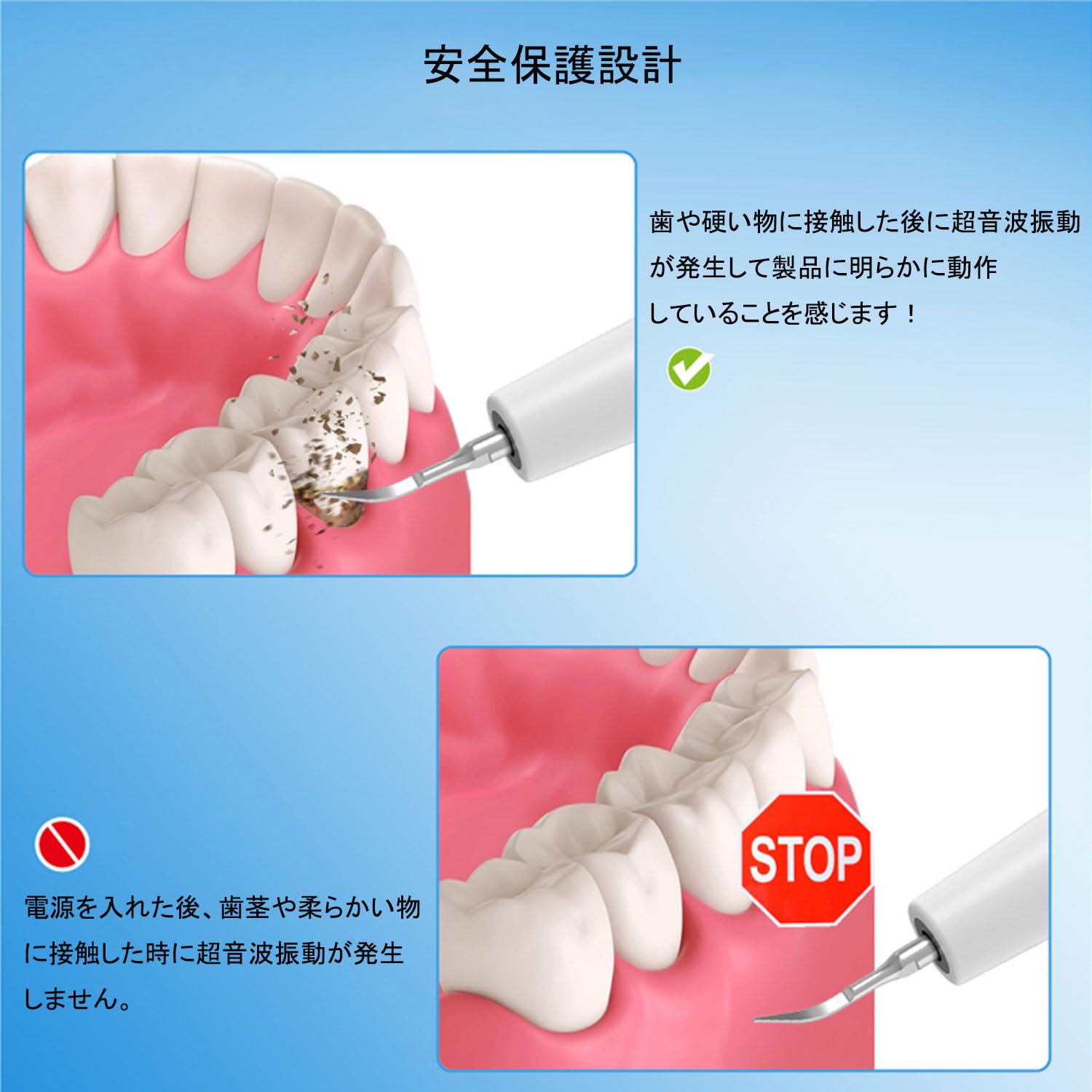 安全保護設計

歯や硬い物に接触した後に超音波振動が発生して製品に明らかに動作していることを感じます！

STOP

電源を入れた後、歯茎や柔らかい物に接触した時に超音波振動が発生しません。