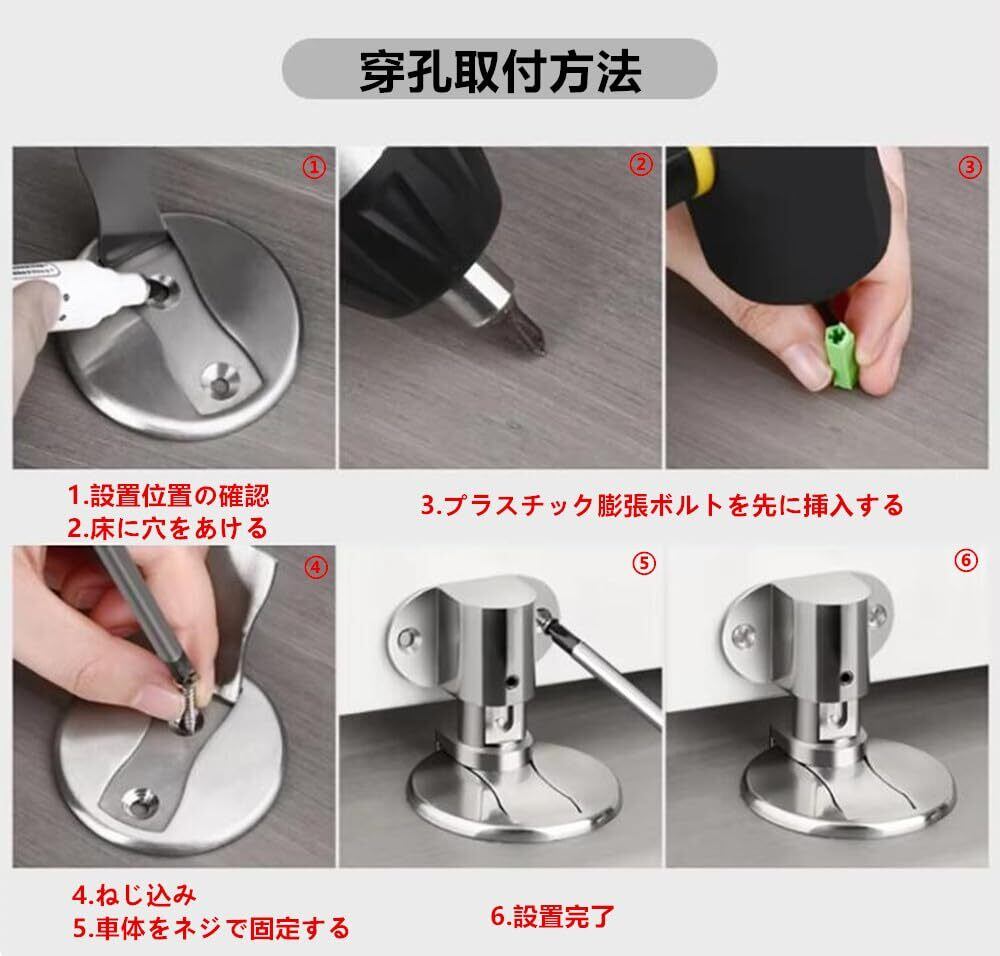 穿孔取付方法

①

②

③

1.設置位置の確認
2.床に穴をあける

3.プラスチック膨張ボルトを先に挿入する

④

⑤

⑥

4.ねじ込み
5.車体をネジで固定する

6.設置完了