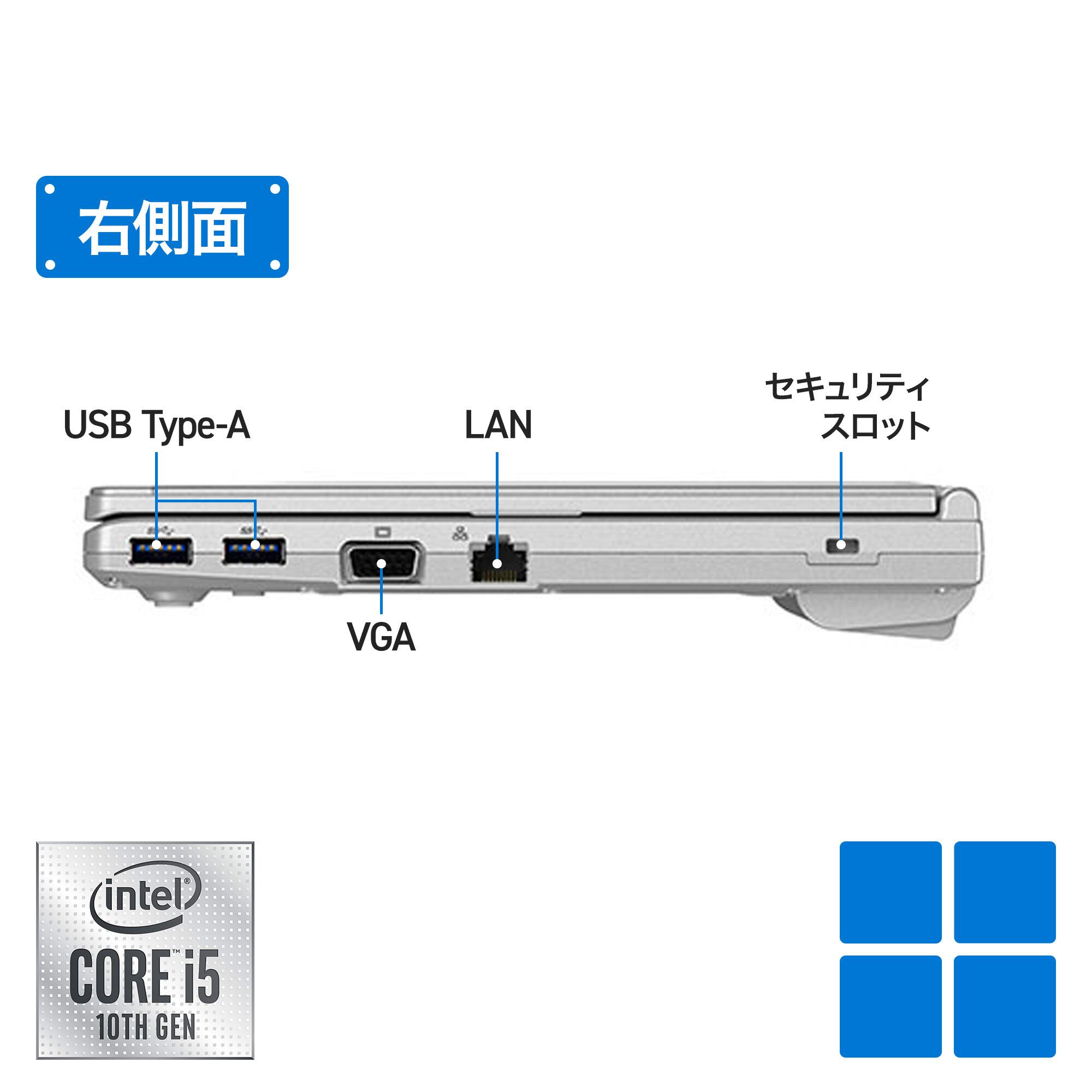 右側面

USB Type-A

LAN

セキュリティ
スロット

VGA

intel

CORE i5

10TH GEN