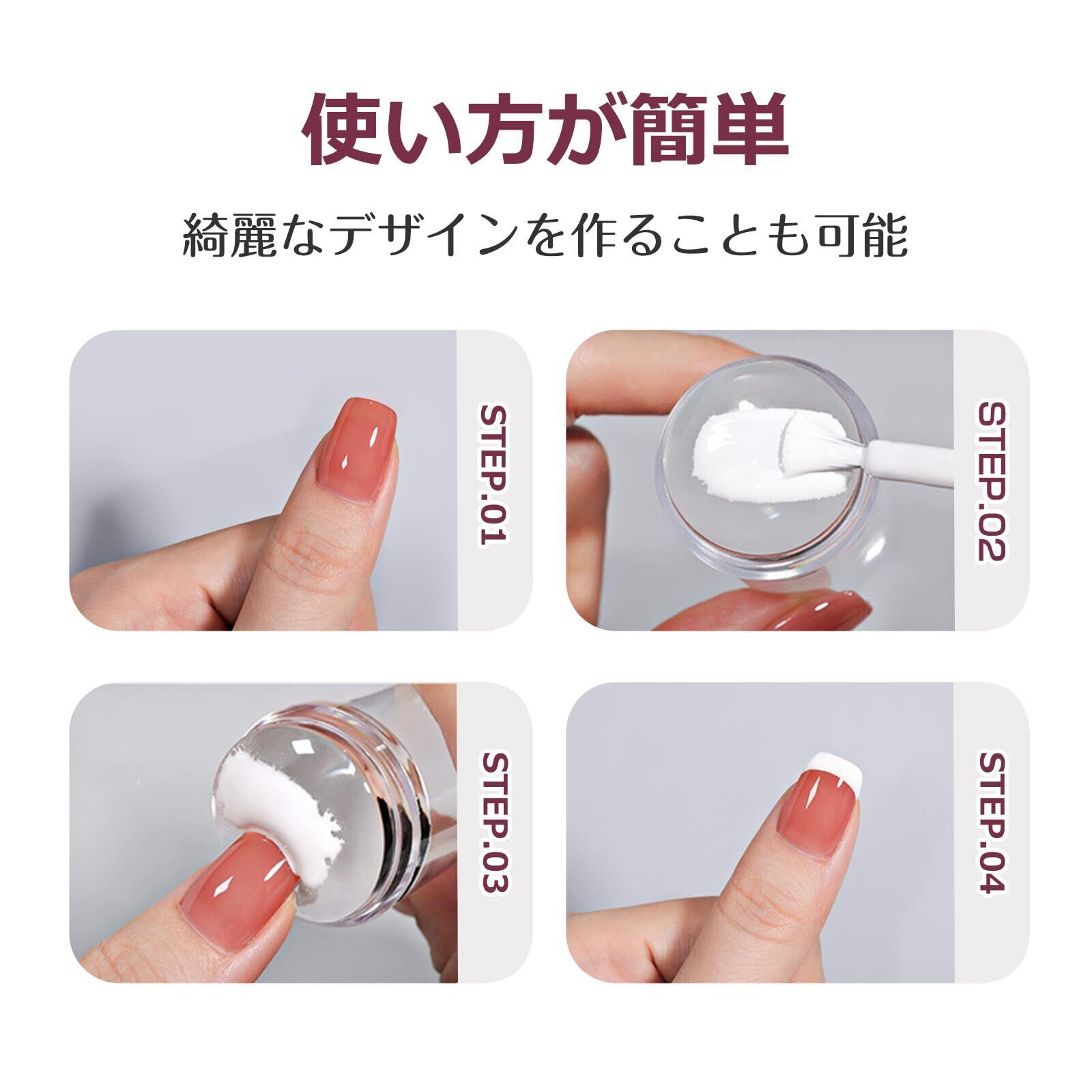 使い方が簡単

綺麗なデザインを作ることも可能

STEP.01

STEP.02

STEP.03

STEP.04