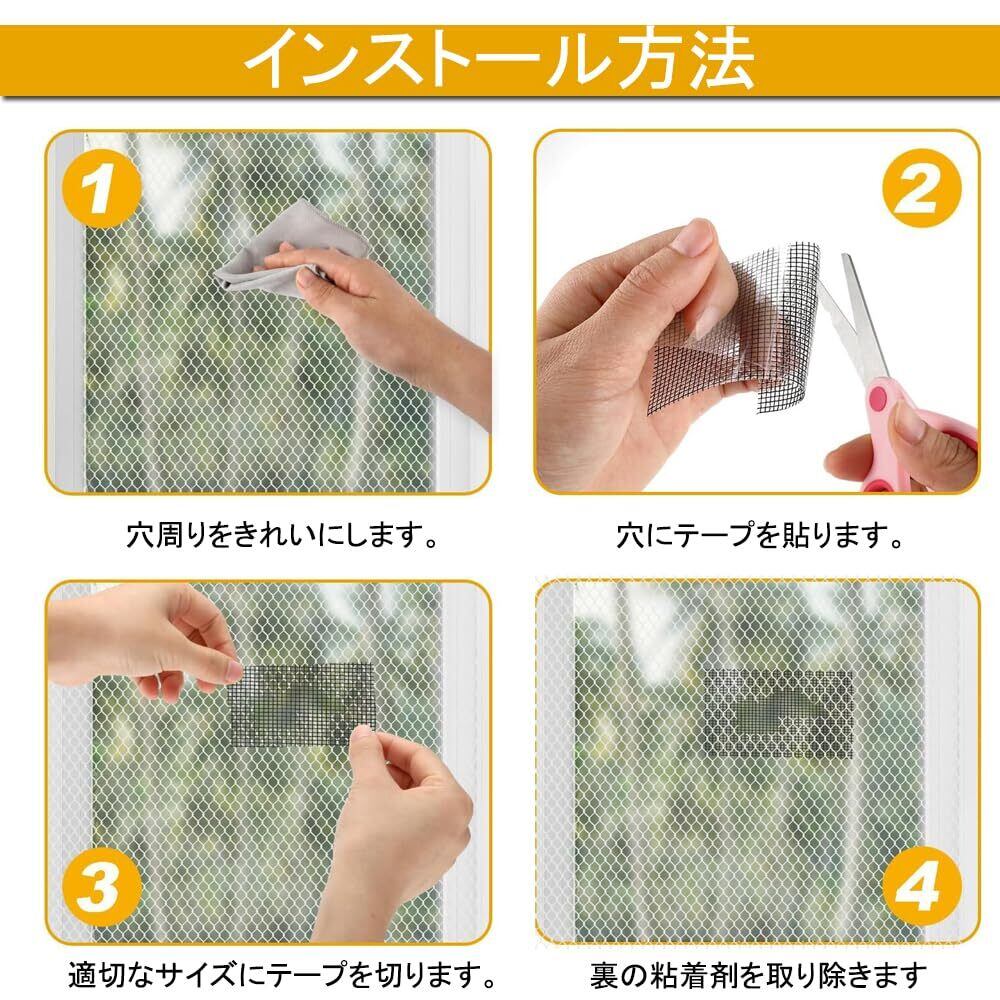 インストール方法

1

穴周りをきれいにします。

2

穴にテープを貼ります。

3

適切なサイズにテープを切ります。

4

裏の粘着剤を取り除きます