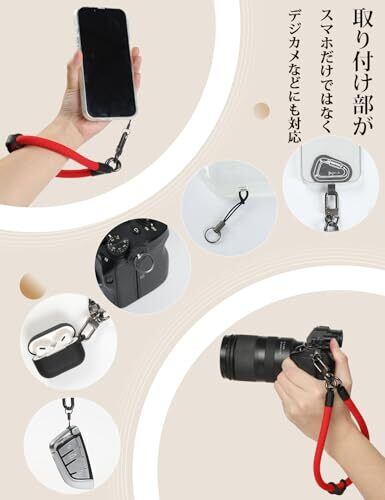 取り付け部が

スマホだけではなく

デジカメなどにも対応