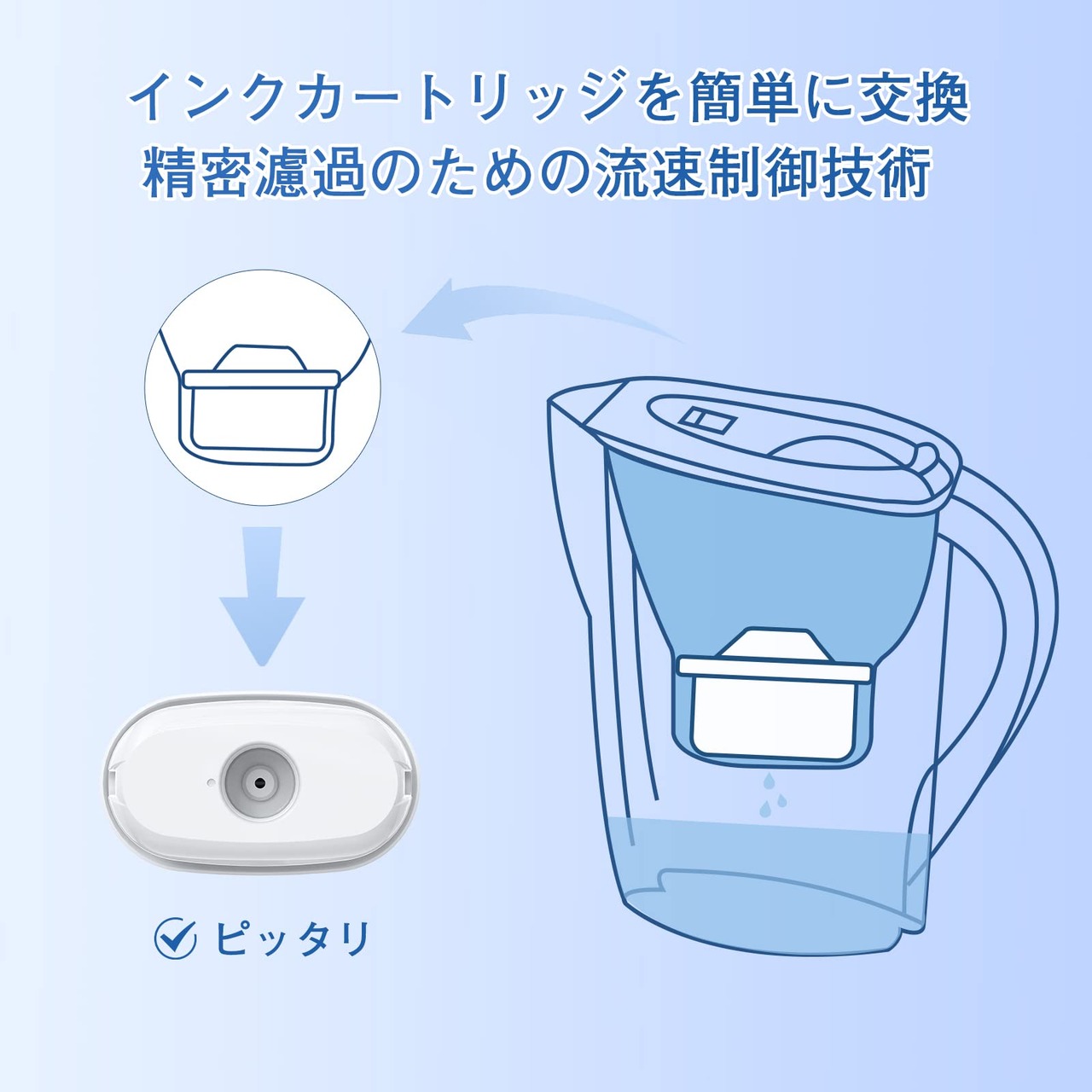 インクカートリッジを簡単に交換
精密濾過のための流速制御技術

ピッタリ