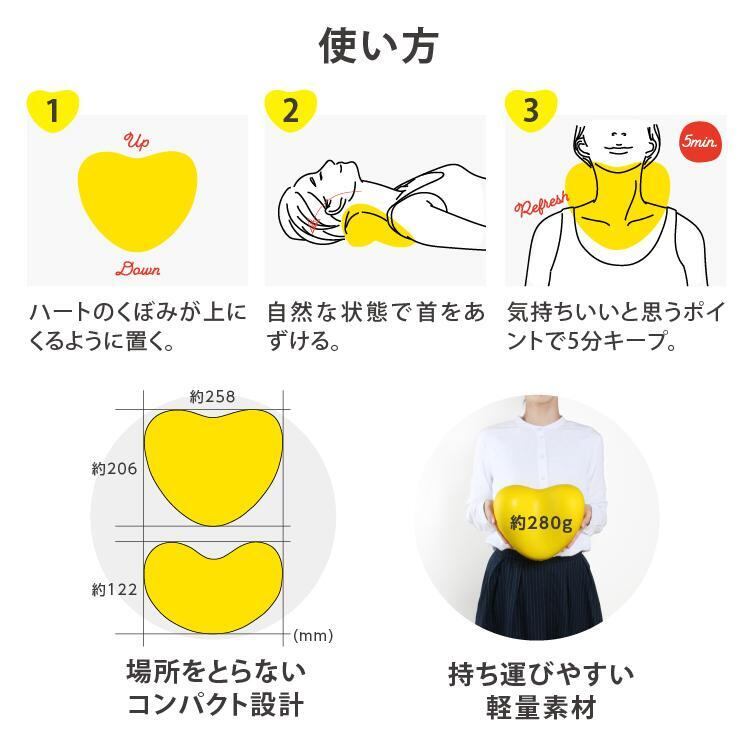 使い方

1

Up

Down

ハートのくぼみが上にくるように置く。

2

自然な状態で首をあずける。

3

5min.

Refresh

気持ちいいと思うポイントで5分キープ。

約258

約206

約122

(mm)

場所をとらない
コンパクト設計

約280g

持ち運びやすい
軽量素材