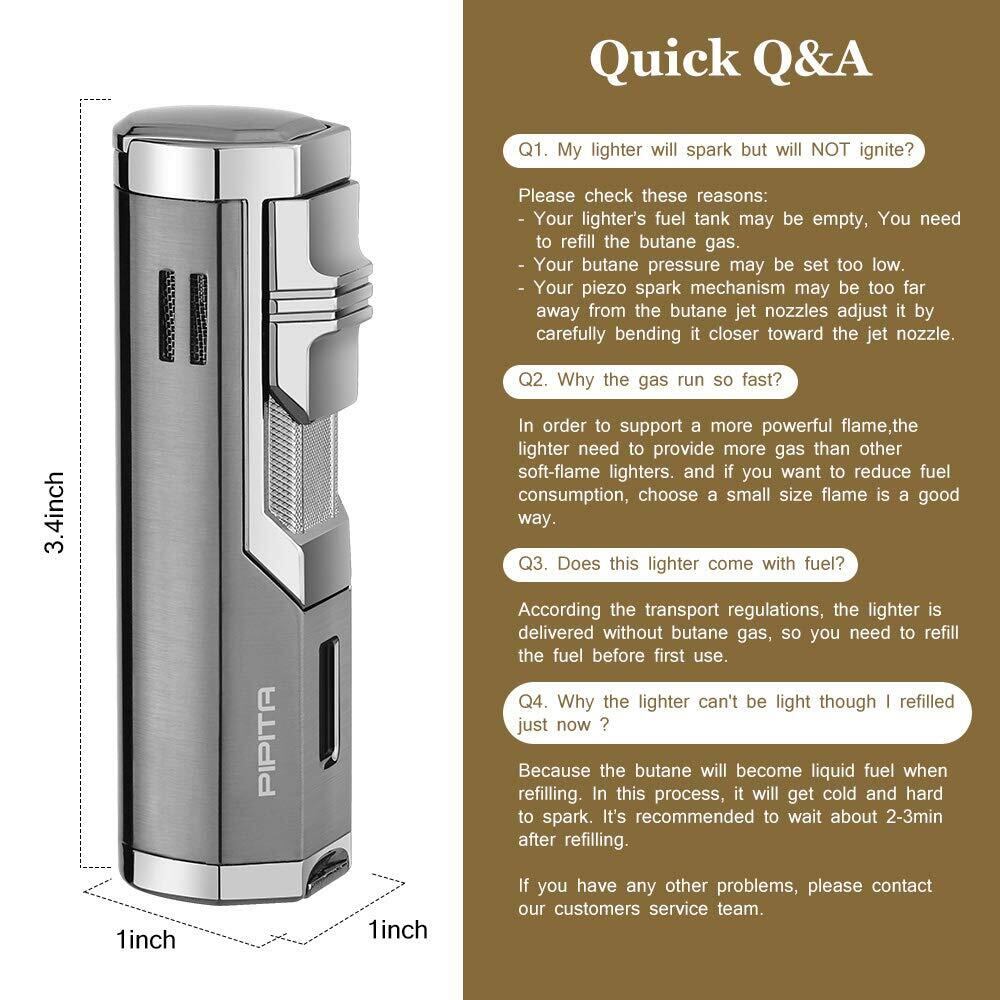 3.4inch

PIPITA

1inch

1inch

Quick Q&A

Q1. My lighter will spark but will NOT ignite?

Please check these reasons:
- Your lighter's fuel tank may be empty, You need to refill the butane gas.
- Your butane pressure may be set too low.
- Your piezo spark mechanism may be too far away from the butane jet nozzles adjust it by carefully bending it closer toward the jet nozzle.

Q2. Why the gas run so fast?

In order to support a more powerful flame,the lighter need to provide more gas than other soft-flame lighters. and if you want to reduce fuel consumption, choose a small size flame is a good way.

Q3. Does this lighter come with fuel?

According the transport regulations, the lighter is delivered without butane gas, so you need to refill the fuel before first use.

Q4. Why the lighter can't be light though I refilled just now ?

Because the butane will become liquid fuel when refilling. In this process, it will get cold and hard to spark. It's recommended to wait about 2-3min after refilling.

If you have any other problems, please contact our customers service team.