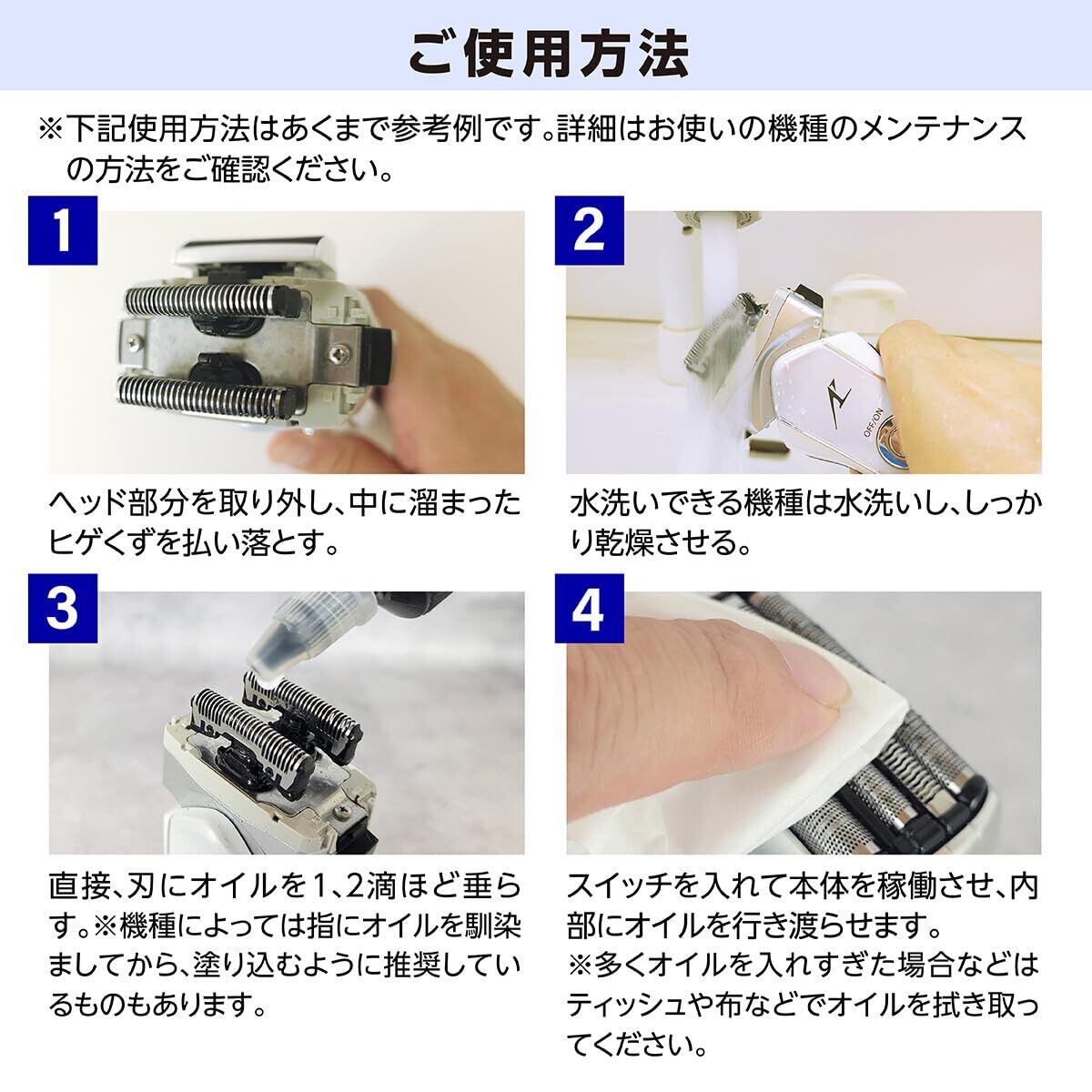 ご使用方法

※下記使用方法はあくまで参考例です。詳細はお使いの機種のメンテナンスの方法をご確認ください。

1

ヘッド部分を取り外し、中に溜まったヒゲくずを払い落とす。

2

OFF/ON

水洗いできる機種は水洗いし、しっかり乾燥させる。

3

直接、刃にオイルを1、2滴ほど垂らす。※機種によっては指にオイルを馴染ましてから、塗り込むように推奨しているものもあります。

4

スイッチを入れて本体を稼働させ、内部にオイルを行き渡らせます。
※多くオイルを入れすぎた場合などはティッシュや布などでオイルを拭き取ってください。