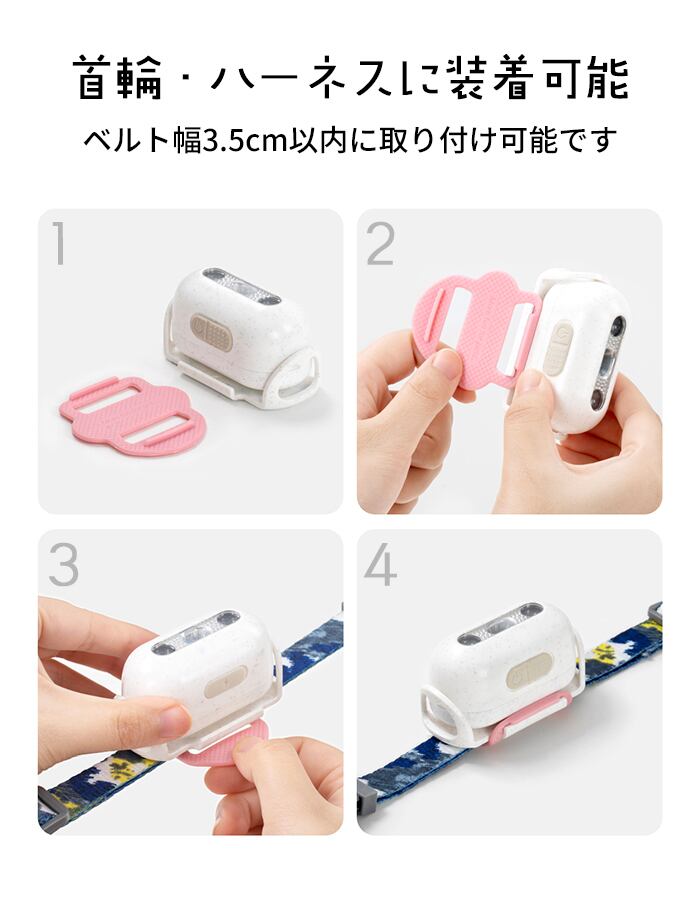 首輪・ハーネスに装着可能

ベルト幅3.5cm以内に取り付け可能です

1

2

3

4