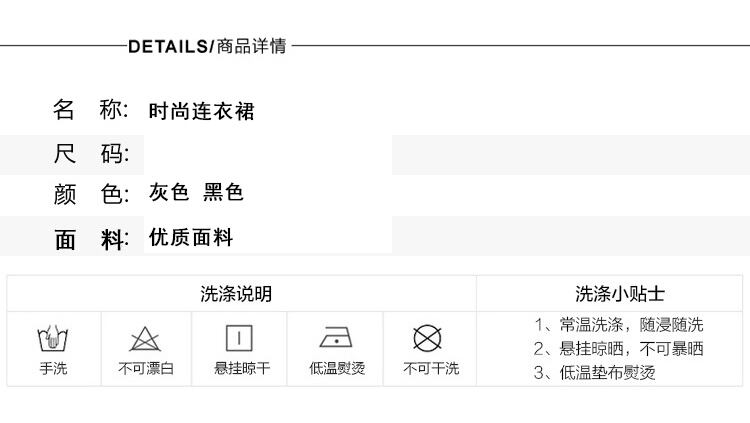 DETAILS/商品详情

名 称: 时尚连衣裙

尺 码:

颜 色: 灰色 黑色

面 料: 优质面料

| 洗涤说明 | | | | | 洗涤小贴士 |
|---|---|---|---|---|---|
| 手洗 | 不可漂白 | 悬挂晾干 | 低温熨烫 | 不可干洗 | 1、常温洗涤，随浸随洗 2、悬挂晾晒，不可暴晒 3、低温垫布熨烫 |