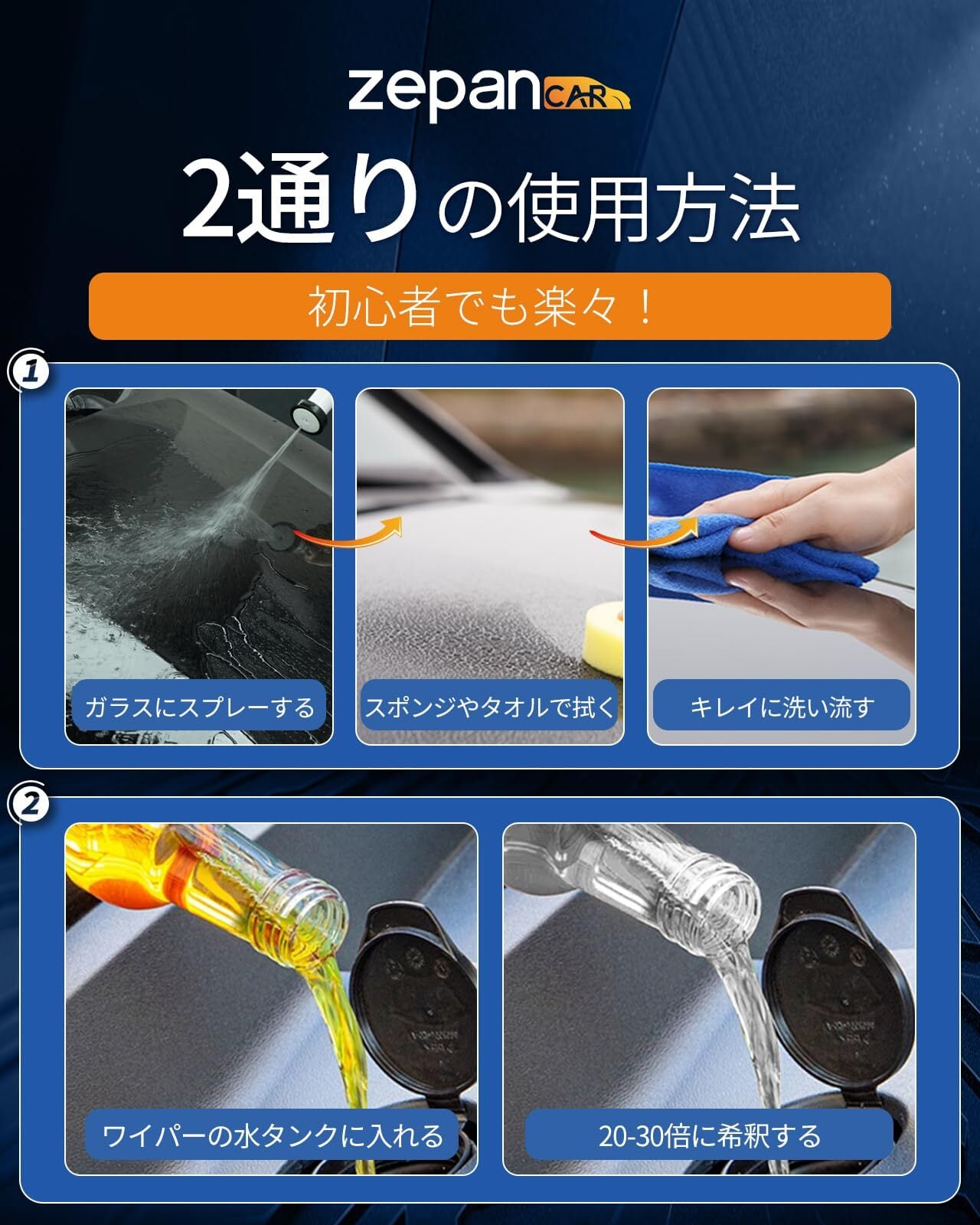 zepan CAR

2通りの使用方法

初心者でも楽々！

1

ガラスにスプレーする

スポンジやタオルで拭く

キレイに洗い流す

2

ワイパーの水タンクに入れる

20-30倍に希釈する