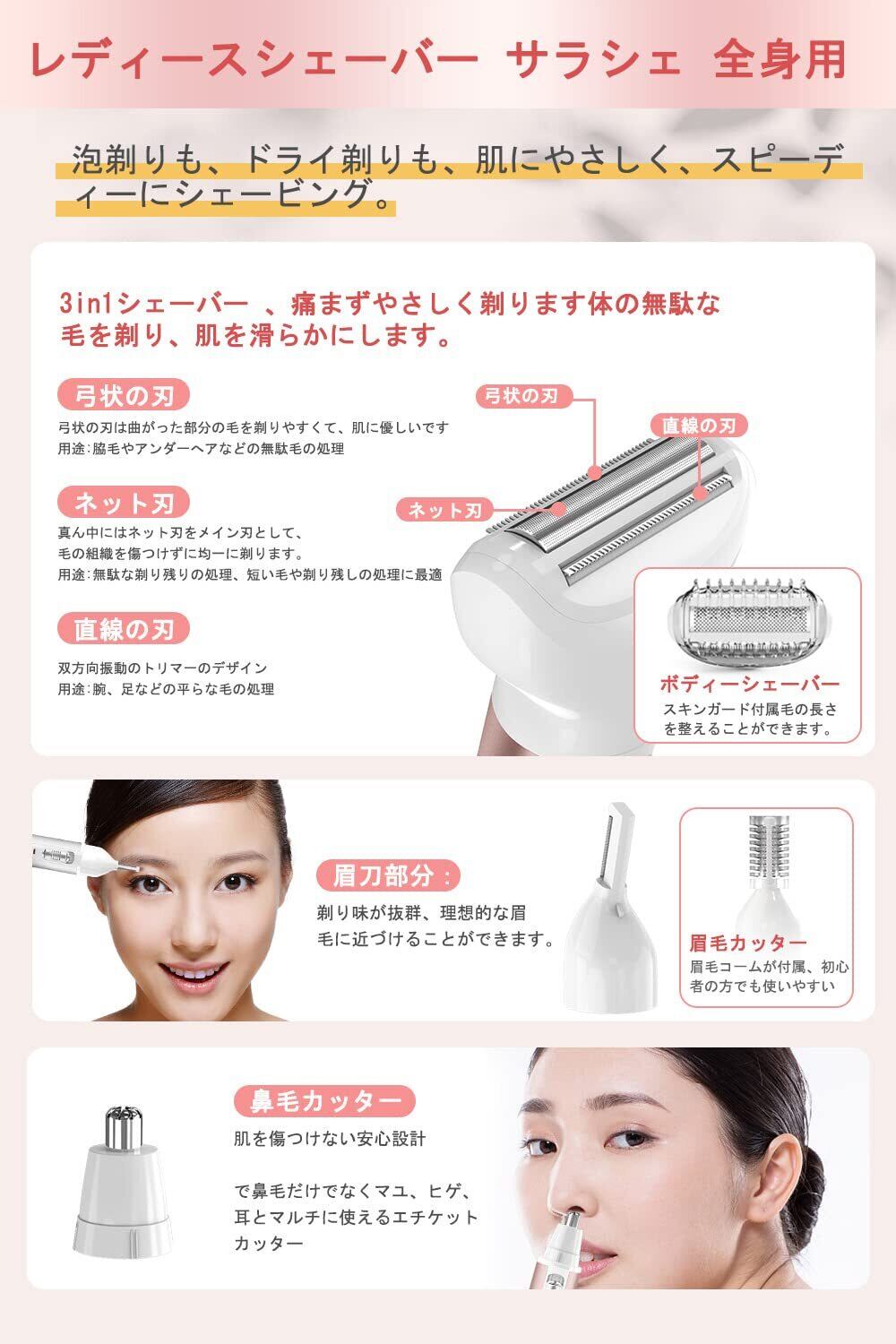 レディースシェーバー サラシェ 全身用

泡剃りも、ドライ剃りも、肌にやさしく、スピーディーにシェービング。

3in1シェーバー 、痛まずやさしく剃ります体の無駄な毛を剃り、肌を滑らかにします。

弓状の刃
弓状の刃は曲がった部分の毛を剃りやすくて、肌に優しいです
用途：脇毛やアンダーヘアなどの無駄毛の処理

ネット刃
真ん中にはネット刃をメイン刃として、
毛の組織を傷つけずに均一に剃ります。
用途：無駄な剃り残りの処理、短い毛や剃り残しの処理に最適

直線の刃
双方向振動のトリマーのデザイン
用途：腕、足などの平らな毛の処理

弓状の刃
直線の刃
ネット刃

ボディーシェーバー
スキンガード付属毛の長さを整えることができます。

眉刀部分：
剃り味が抜群、理想的な眉毛に近づけることができます。

眉毛カッター
眉毛コームが付属、初心者の方でも使いやすい

鼻毛カッター
肌を傷つけない安心設計

で鼻毛だけでなくマユ、ヒゲ、耳とマルチに使えるエチケットカッター