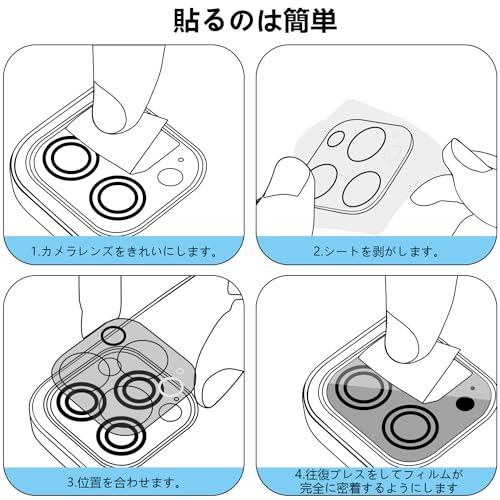 貼るのは簡単

1.カメラレンズをきれいにします。

2.シートを剥がします。

3.位置を合わせます。

4.往復プレスをしてフィルムが完全に密着するようにします