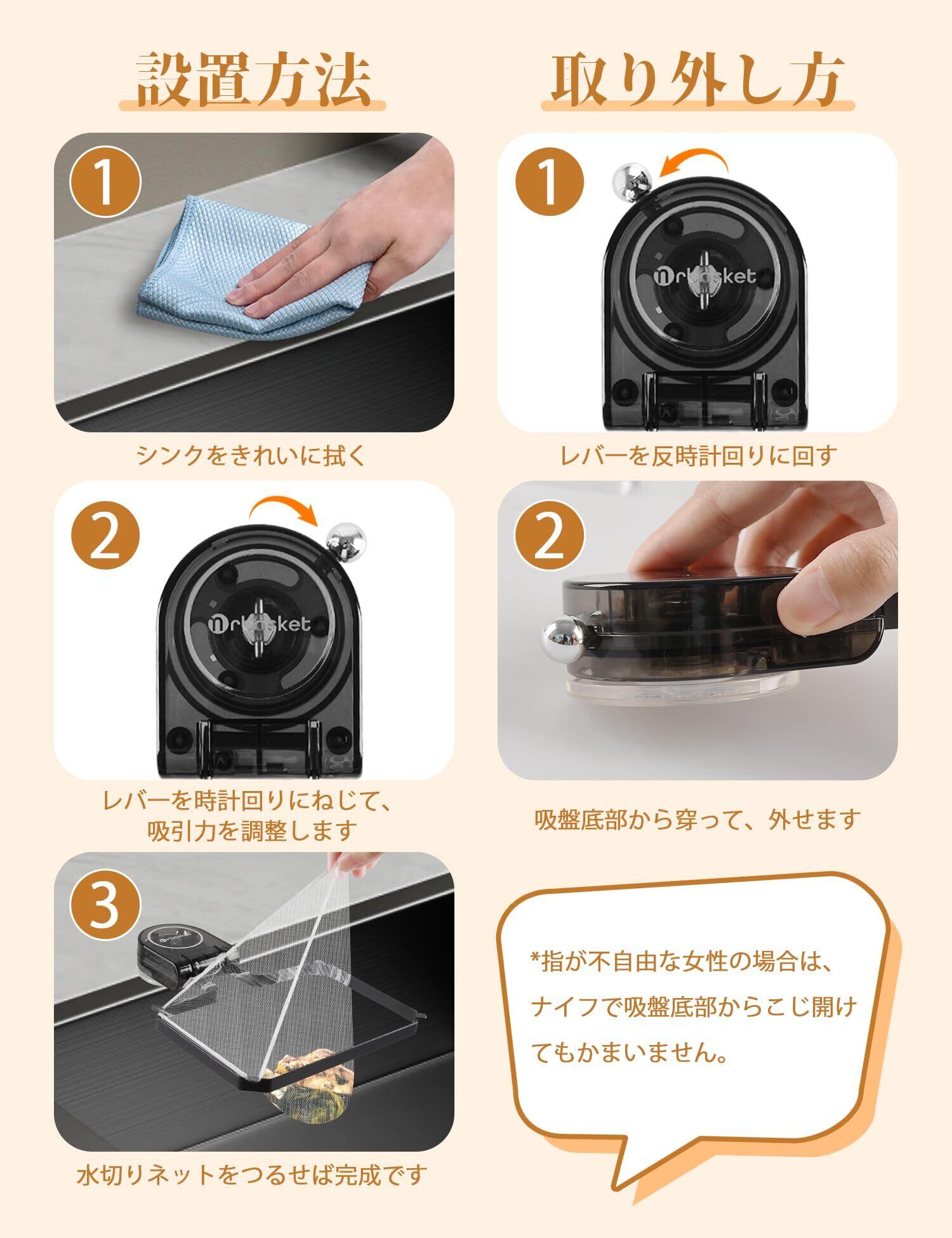 設置方法

1

シンクをきれいに拭く

2

nrbasket

レバーを時計回りにねじて、吸引力を調整します

3

水切りネットをつるせば完成です

取り外し方

1

nrbasket

レバーを反時計回りに回す

2

吸盤底部から穿って、外せます

*指が不自由な女性の場合は、ナイフで吸盤底部からこじ開けてもかまいません。