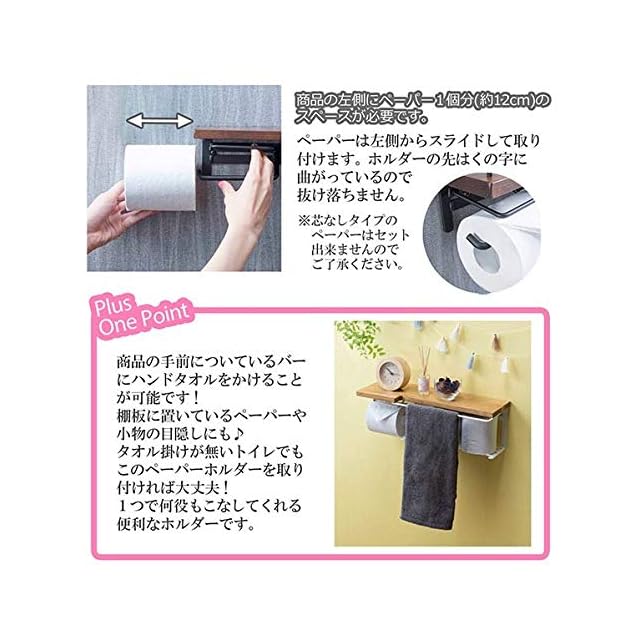 商品の左側にペーパー１個分(約12cm)のスペースが必要です。

ペーパーは左側からスライドして取り付けます。ホルダーの先はくの字に曲がっているので抜け落ちません。

※芯なしタイプのペーパーはセット出来ませんのでご了承ください。

Plus One Point

商品の手前についているバーにハンドタオルをかけることが可能です！
棚板に置いているペーパーや小物の目隠しにも♪
タオル掛けが無いトイレでもこのペーパーホルダーを取り付ければ大丈夫！
１つで何役もこなしてくれる便利なホルダーです。