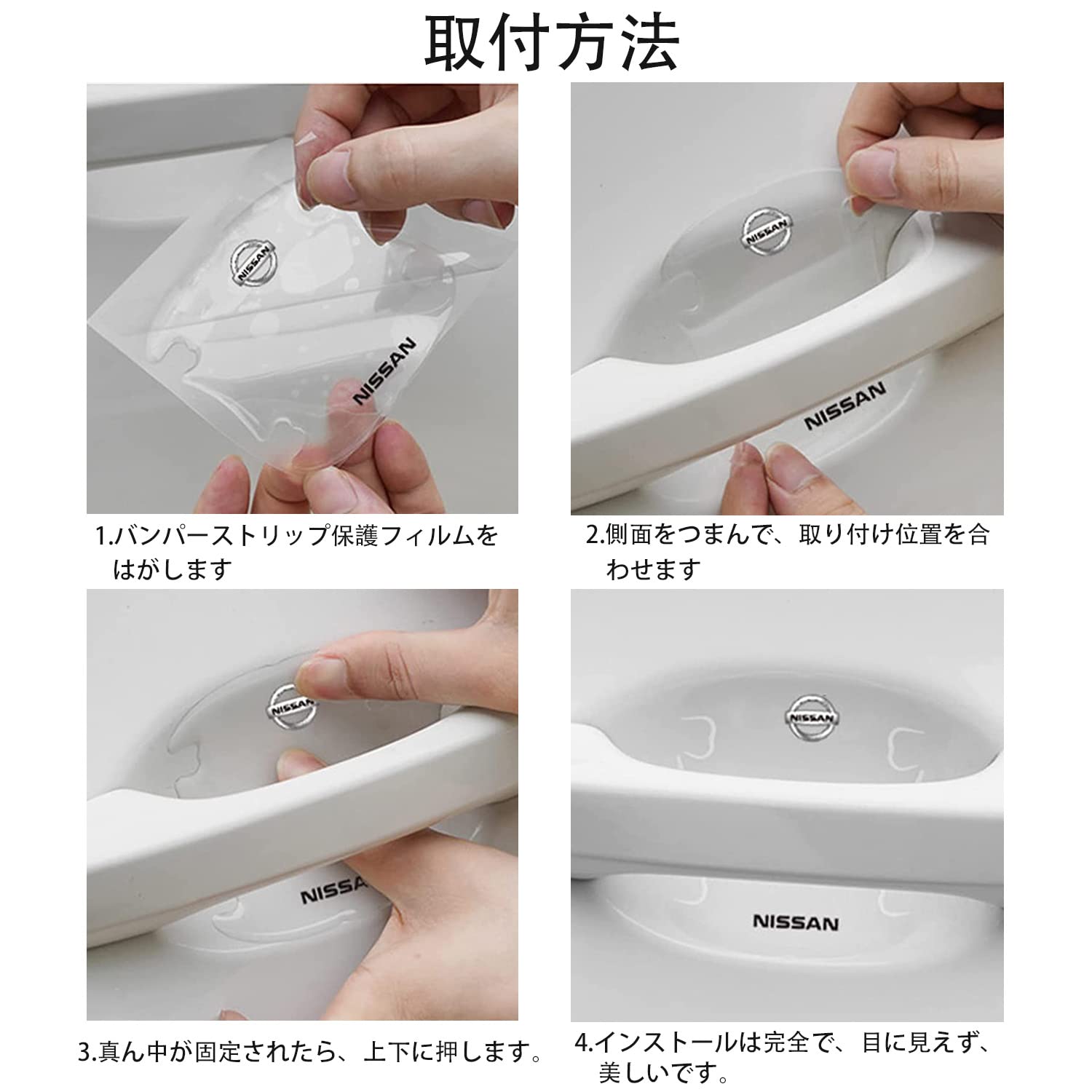 取付方法

NISSAN

NISSAN

1.バンパーストリップ保護フィルムをはがします

NISSAN

NISSAN

2.側面をつまんで、取り付け位置を合わせます

NISSAN

NISSAN

3.真ん中が固定されたら、上下に押します。

NISSAN

NISSAN

4.インストールは完全で、目に見えず、美しいです。