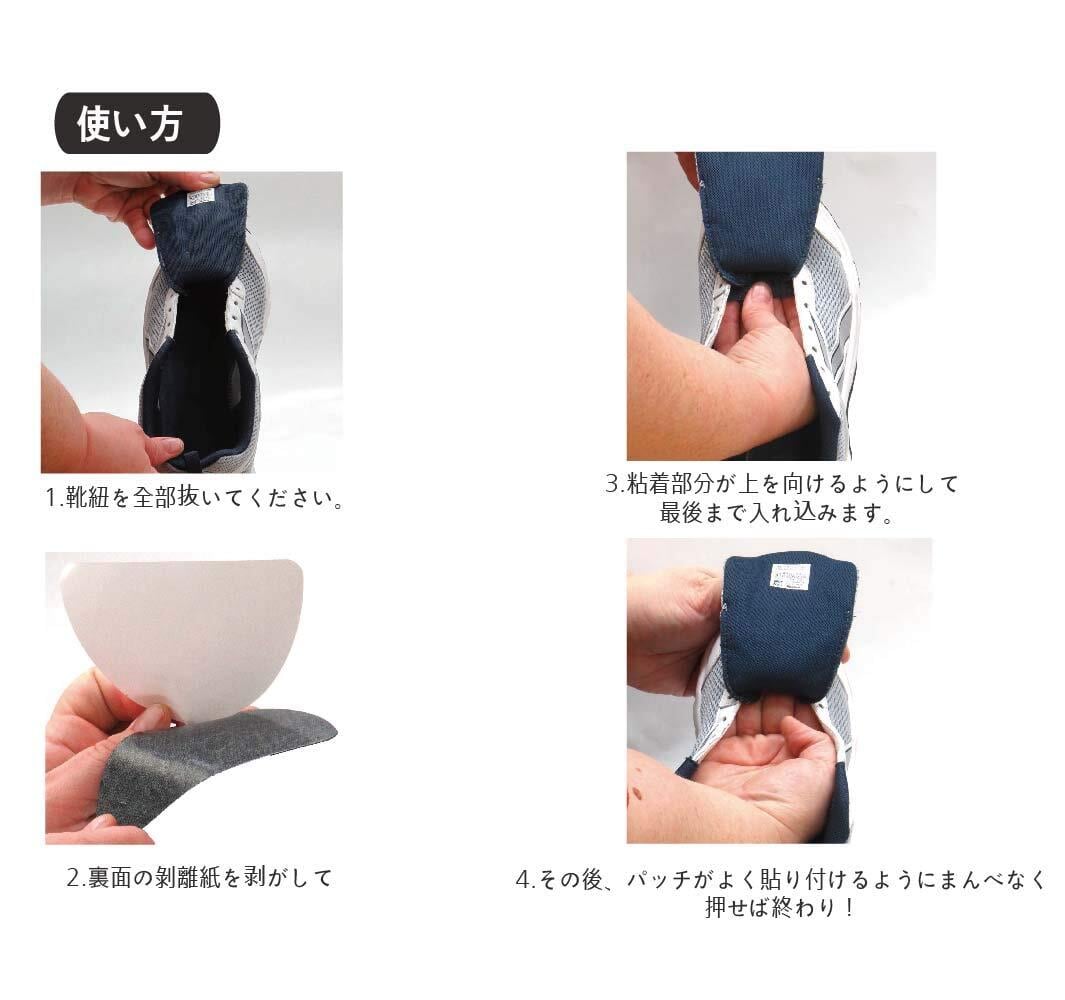 使い方

1.靴紐を全部抜いてください。

2.裏面の剥離紙を剥がして

3.粘着部分が上を向けるようにして最後まで入れ込みます。

4.その後、パッチがよく貼り付けるようにまんべなく押せば終わり！