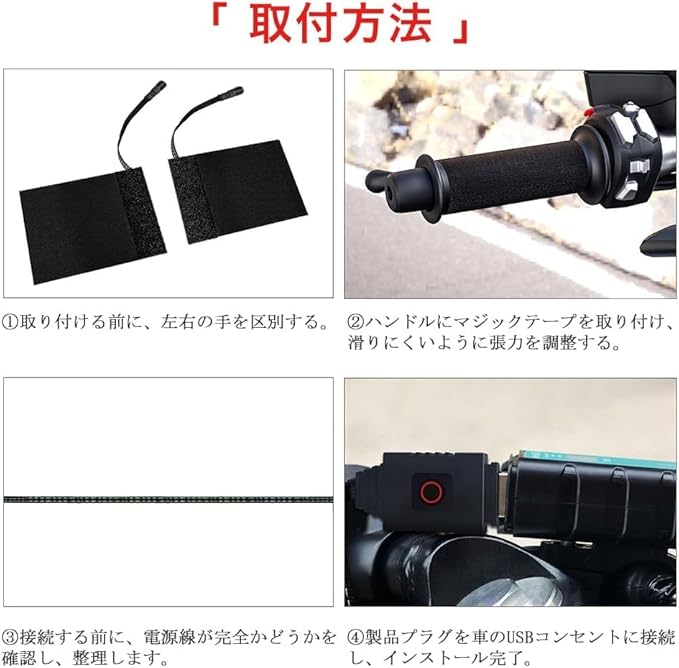 「 取付方法 」

①取り付ける前に、左右の手を区別する。

②ハンドルにマジックテープを取り付け、滑りにくいように張力を調整する。

③接続する前に、電源線が完全かどうかを確認し、整理します。

④製品プラグを車のUSBコンセントに接続し、インストール完了。