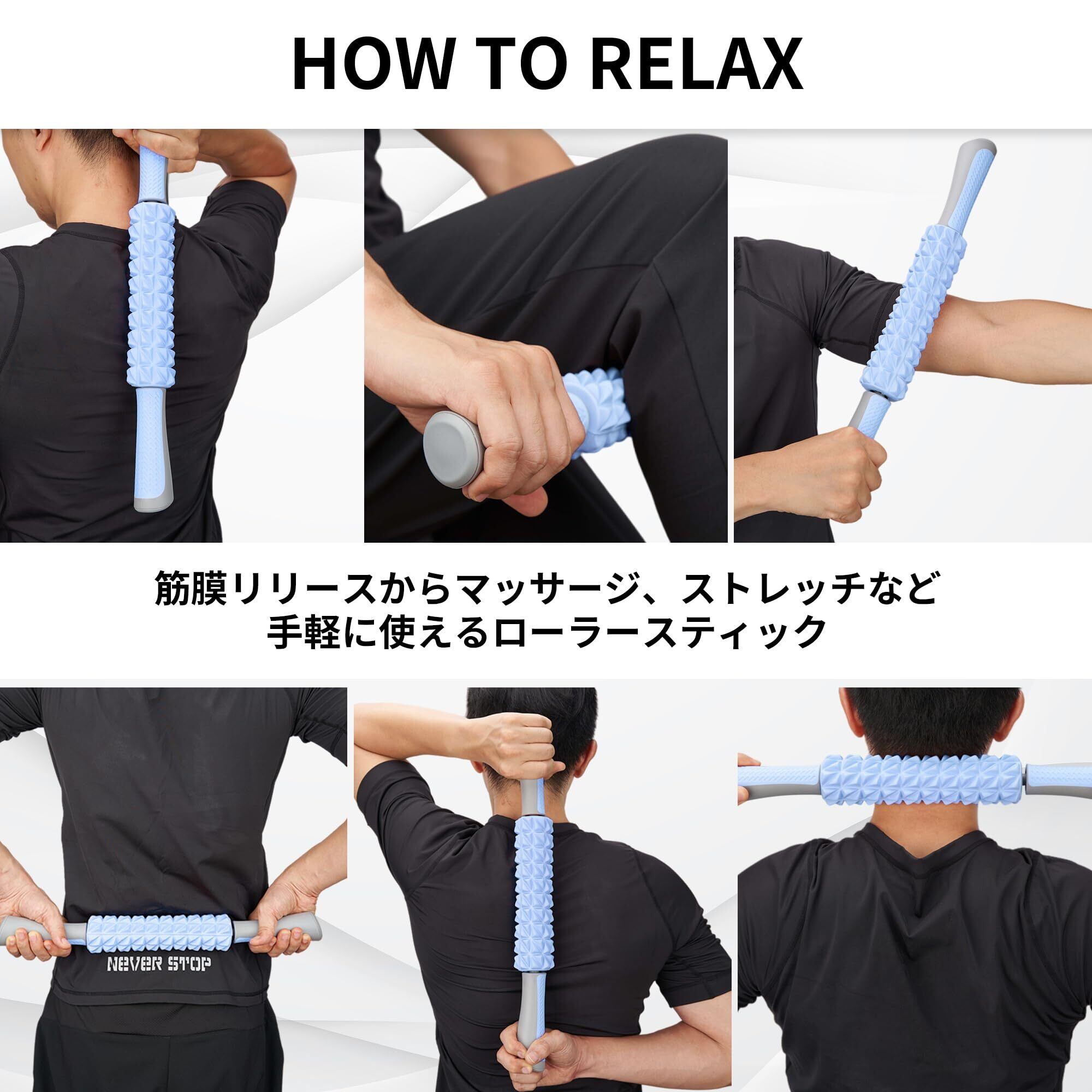 HOW TO RELAX

筋膜リリースからマッサージ、ストレッチなど
手軽に使えるローラースティック

NEVER STOP