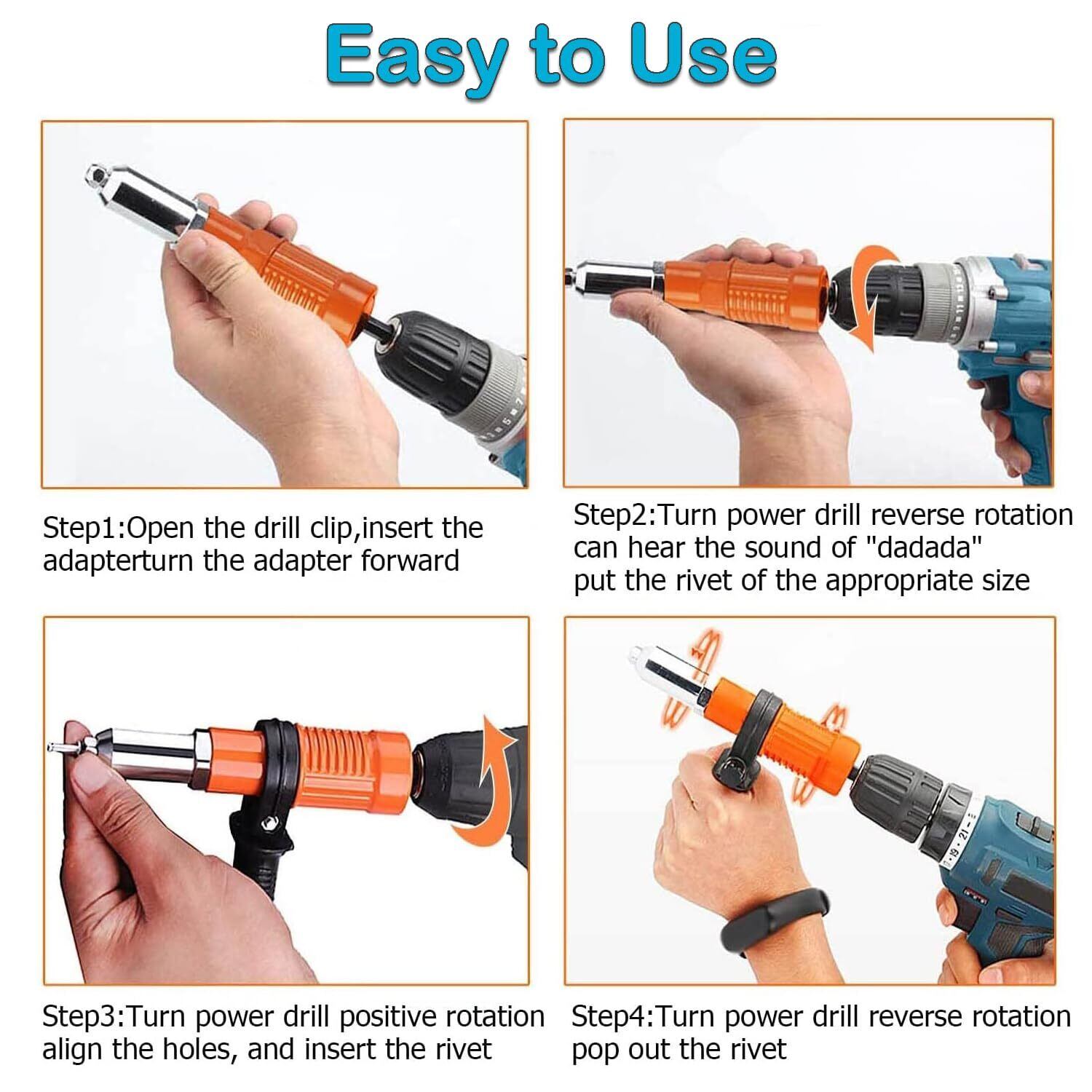 Easy to Use

Step1:Open the drill clip,insert the adapterturn the adapter forward

Step2:Turn power drill reverse rotation can hear the sound of "dadada" put the rivet of the appropriate size

Step3:Turn power drill positive rotation align the holes, and insert the rivet

Step4:Turn power drill reverse rotation pop out the rivet