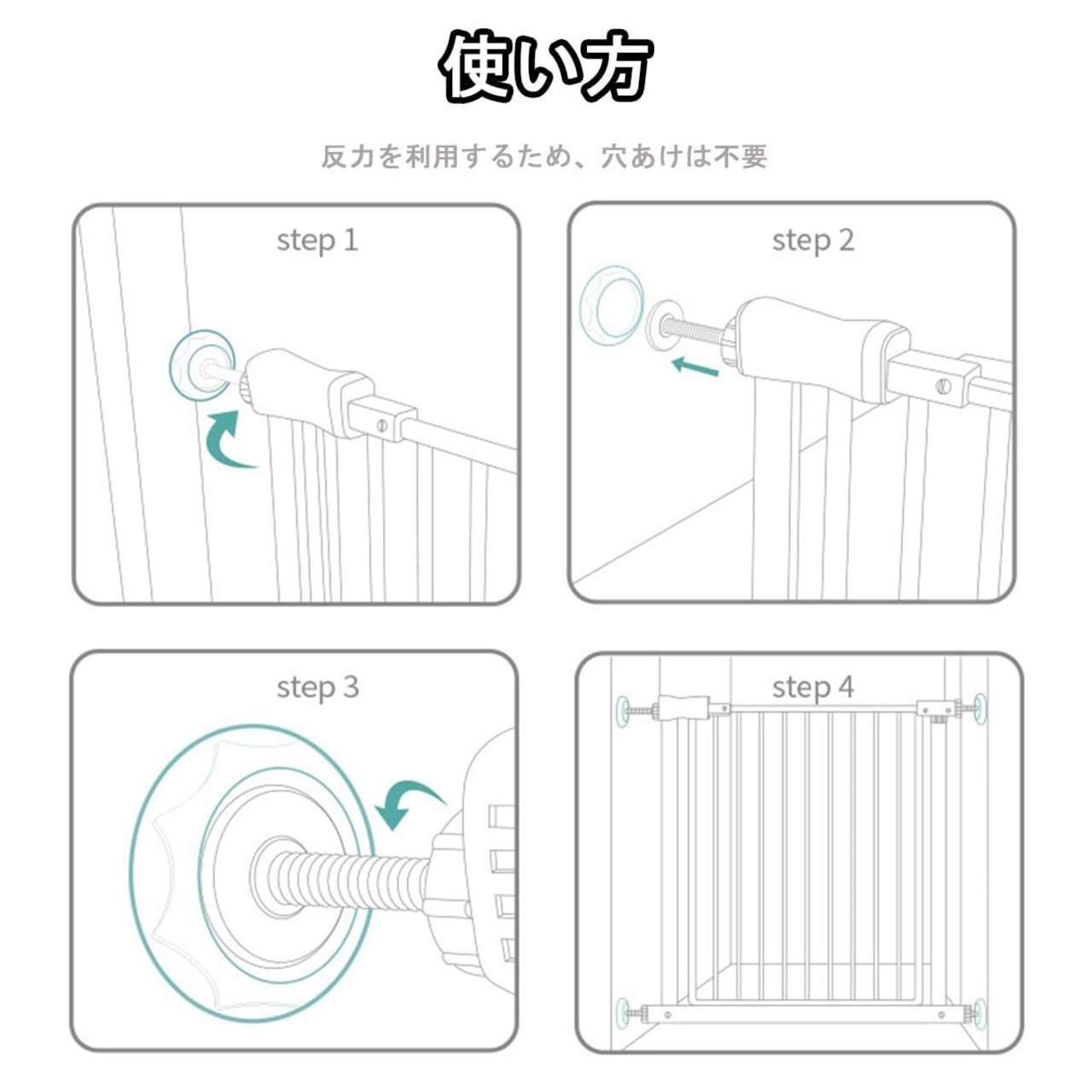 使い方

反力を利用するため、穴あけは不要

step 1

step 2

step 3

step 4