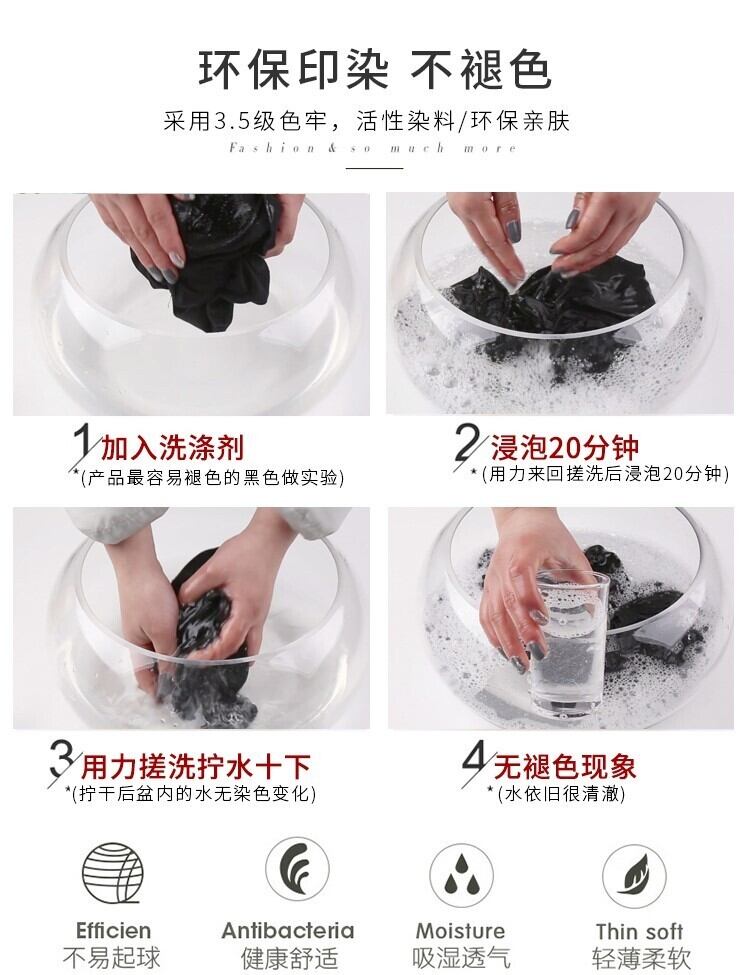 环保印染 不褪色

采用3.5级色牢，活性染料/环保亲肤

Fashion & so much more

1 加入洗涤剂
*(产品最容易褪色的黑色做实验)

2 浸泡20分钟
*(用力来回搓洗后浸泡20分钟)

3 用力搓洗拧水十下
*(拧干后盆内的水无染色变化)

4 无褪色现象
*(水依旧很清澈)

Efficien
不易起球

Antibacteria
健康舒适

Moisture
吸湿透气

Thin soft
轻薄柔软