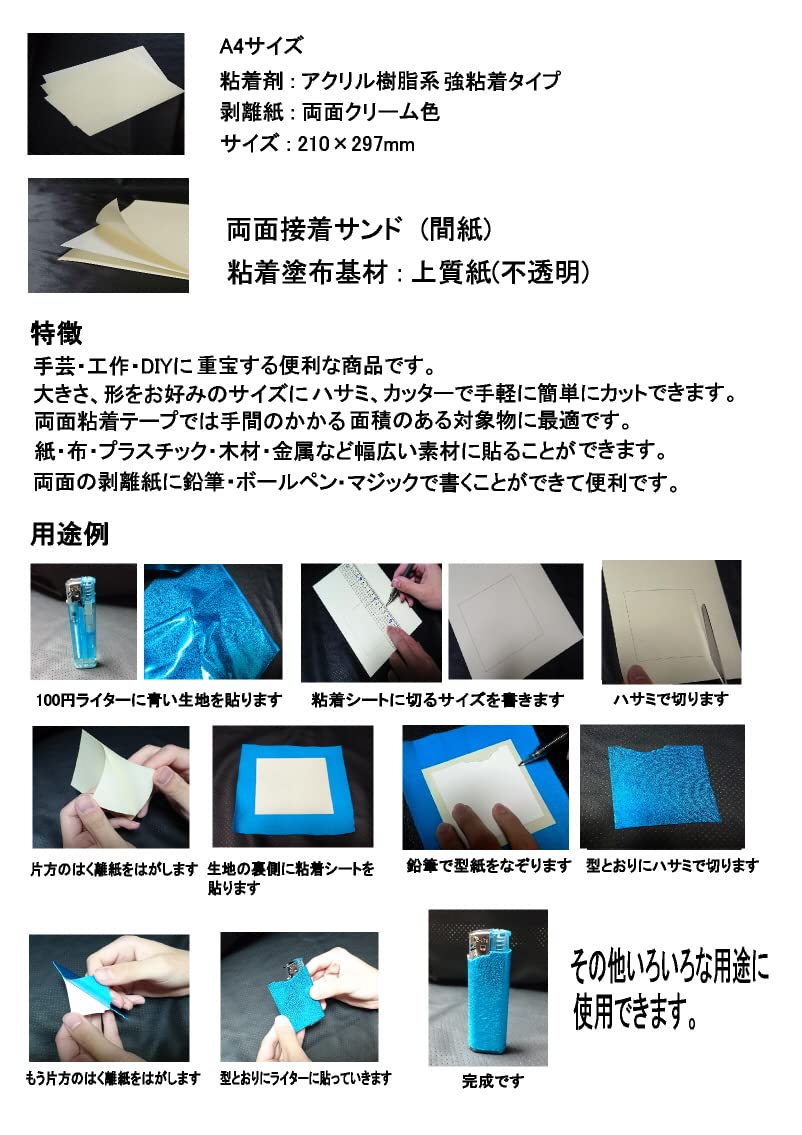 A4サイズ
粘着剤：アクリル樹脂系 強粘着タイプ
剥離紙：両面クリーム色
サイズ：210×297mm

両面接着サンド（間紙）
粘着塗布基材：上質紙(不透明)

特徴
手芸・工作・DIYに重宝する便利な商品です。
大きさ、形をお好みのサイズにハサミ、カッターで手軽に簡単にカットできます。
両面粘着テープでは手間のかかる面積のある対象物に最適です。
紙・布・プラスチック・木材・金属など幅広い素材に貼ることができます。
両面の剥離紙に鉛筆・ボールペン・マジックで書くことができて便利です。

用途例

100円ライターに青い生地を貼ります

粘着シートに切るサイズを書きます

ハサミで切ります

片方のはく離紙をはがします

生地の裏側に粘着シートを貼ります

鉛筆で型紙をなぞります

型とおりにハサミで切ります

もう片方のはく離紙をはがします

型とおりにライターに貼っていきます

完成です

その他いろいろな用途に使用できます。