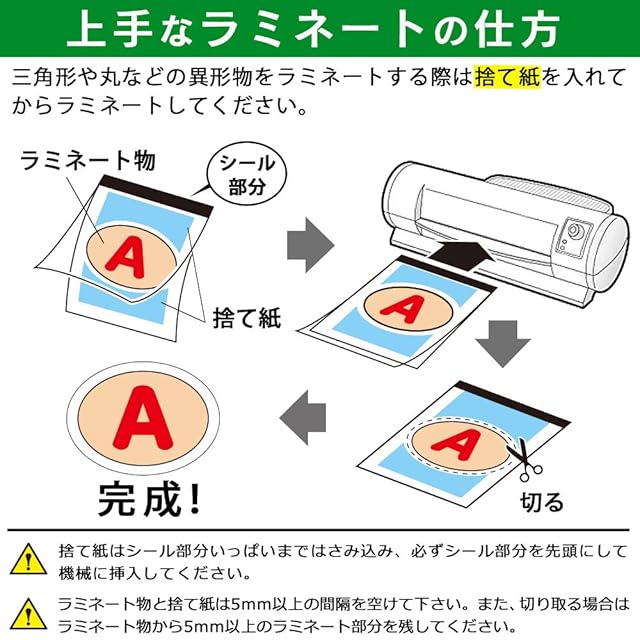 上手なラミネートの仕方

三角形や丸などの異形物をラミネートする際は捨て紙を入れてからラミネートしてください。

ラミネート物

シール部分

A

捨て紙

A

A

切る

A

完成！

捨て紙はシール部分いっぱいまではさみ込み、必ずシール部分を先頭にして機械に挿入してください。

ラミネート物と捨て紙は5mm以上の間隔を空けて下さい。また、切り取る場合はラミネート物から5mm以上のラミネート部分を残してください。