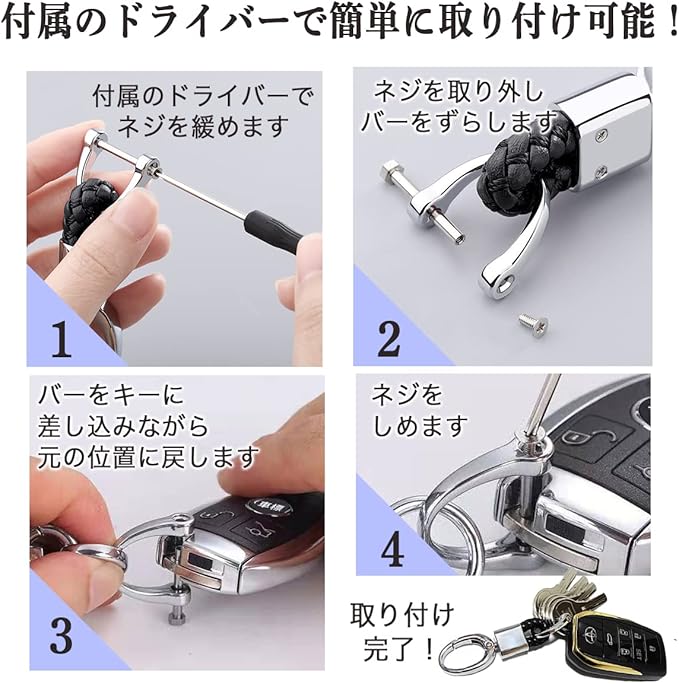 付属のドライバーで簡単に取り付け可能！

付属のドライバーでネジを緩めます

1

ネジを取り外しバーをずらします

2

バーをキーに差し込みながら元の位置に戻します

車標

3

ネジをしめます

4

取り付け完了！