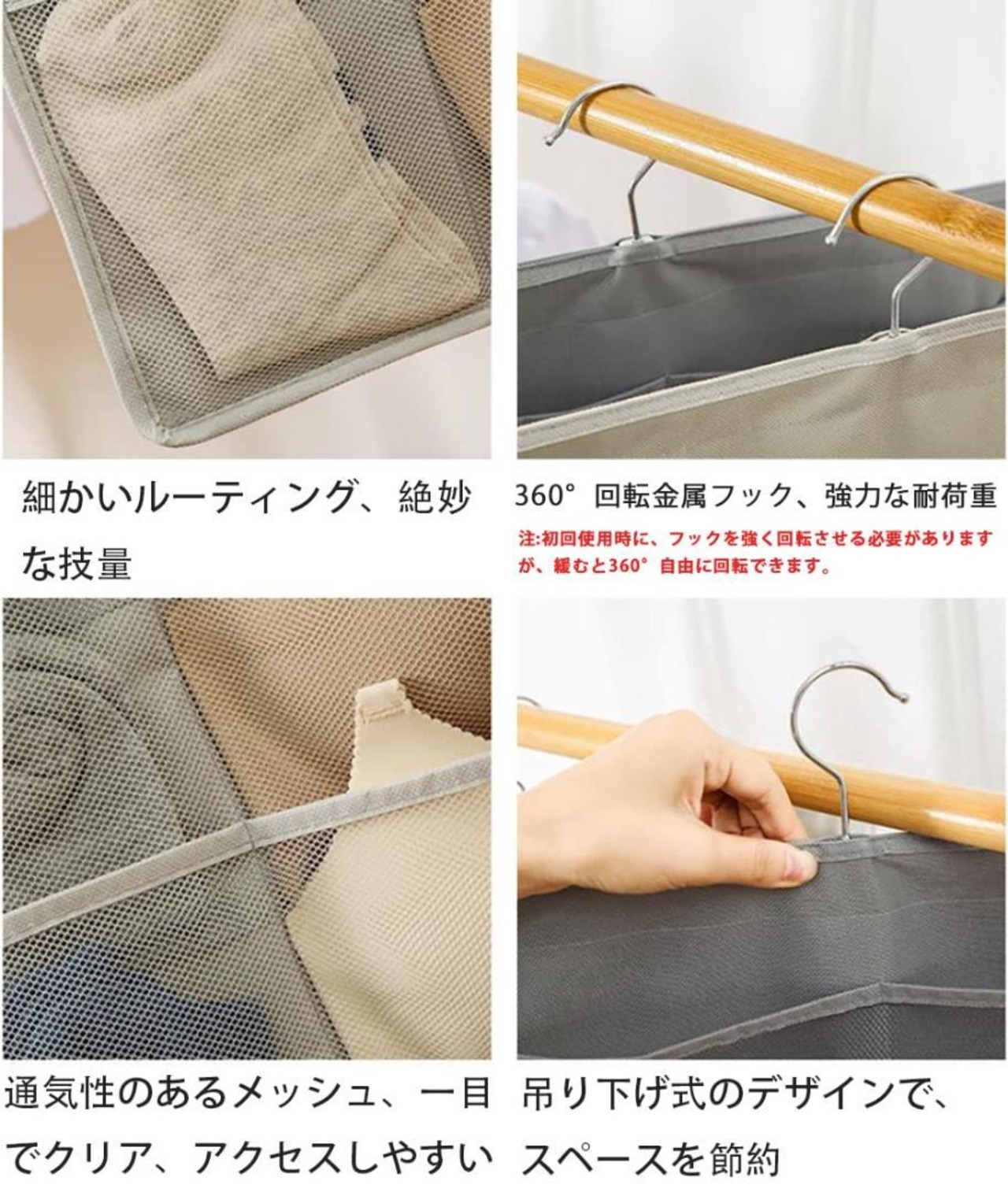 細かいルーティング、絶妙な技量

360° 回転金属フック、強力な耐荷重

注:初回使用時に、フックを強く回転させる必要がありますが、緩むと360° 自由に回転できます。

通気性のあるメッシュ、一目でクリア、アクセスしやすい

吊り下げ式のデザインで、スペースを節約